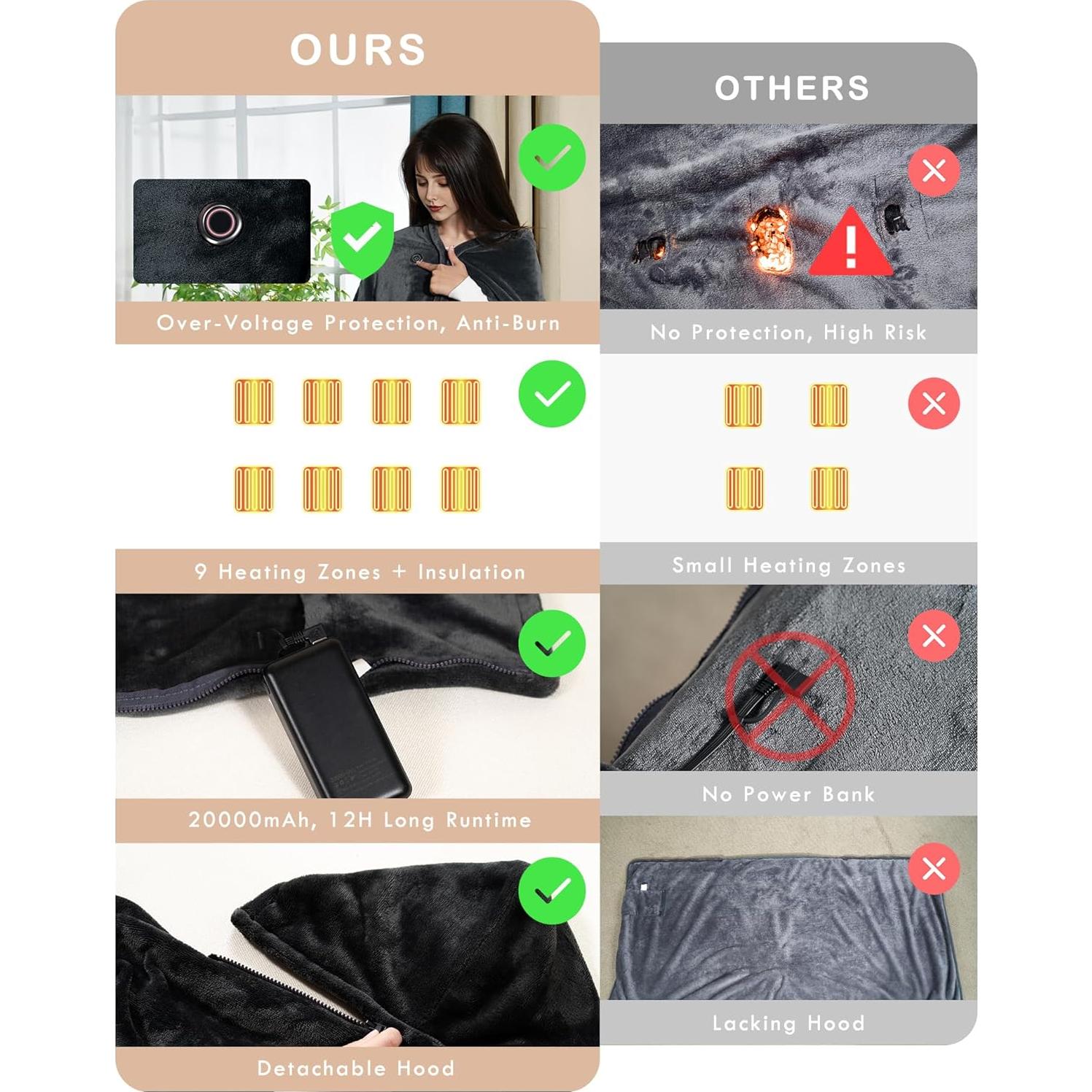 OURS

Over-Voltage Protection, Anti-Burn

9 Heating Zones + Insulation

20000mAh, 12H Long Runtime

Detachable Hood

OTHERS

No Protection, High Risk

Small Heating Zones

No Power Bank

Lacking Hood