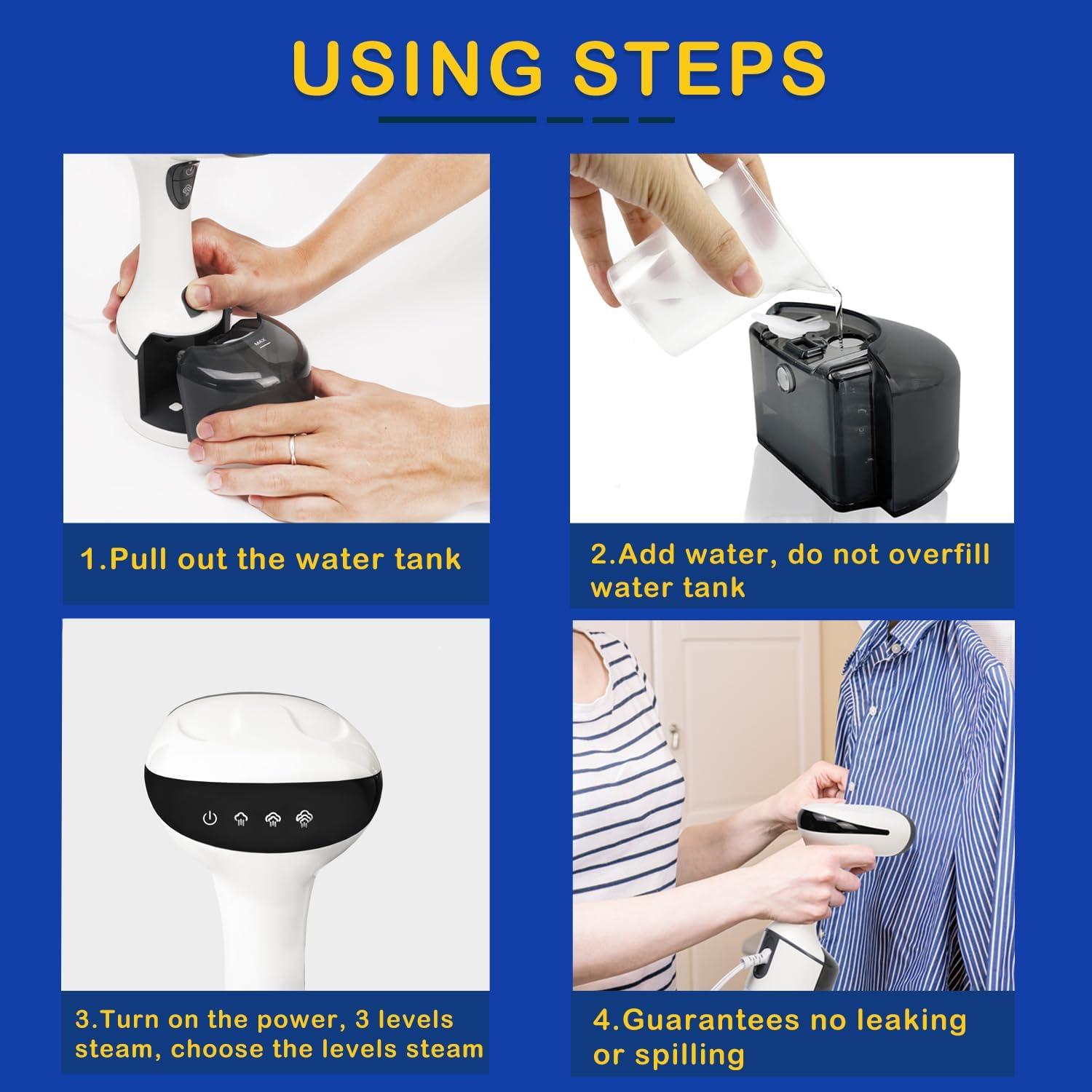 USING STEPS

MAX

1.Pull out the water tank

2.Add water, do not overfill water tank

3.Turn on the power, 3 levels steam, choose the levels steam

4.Guarantees no leaking or spilling