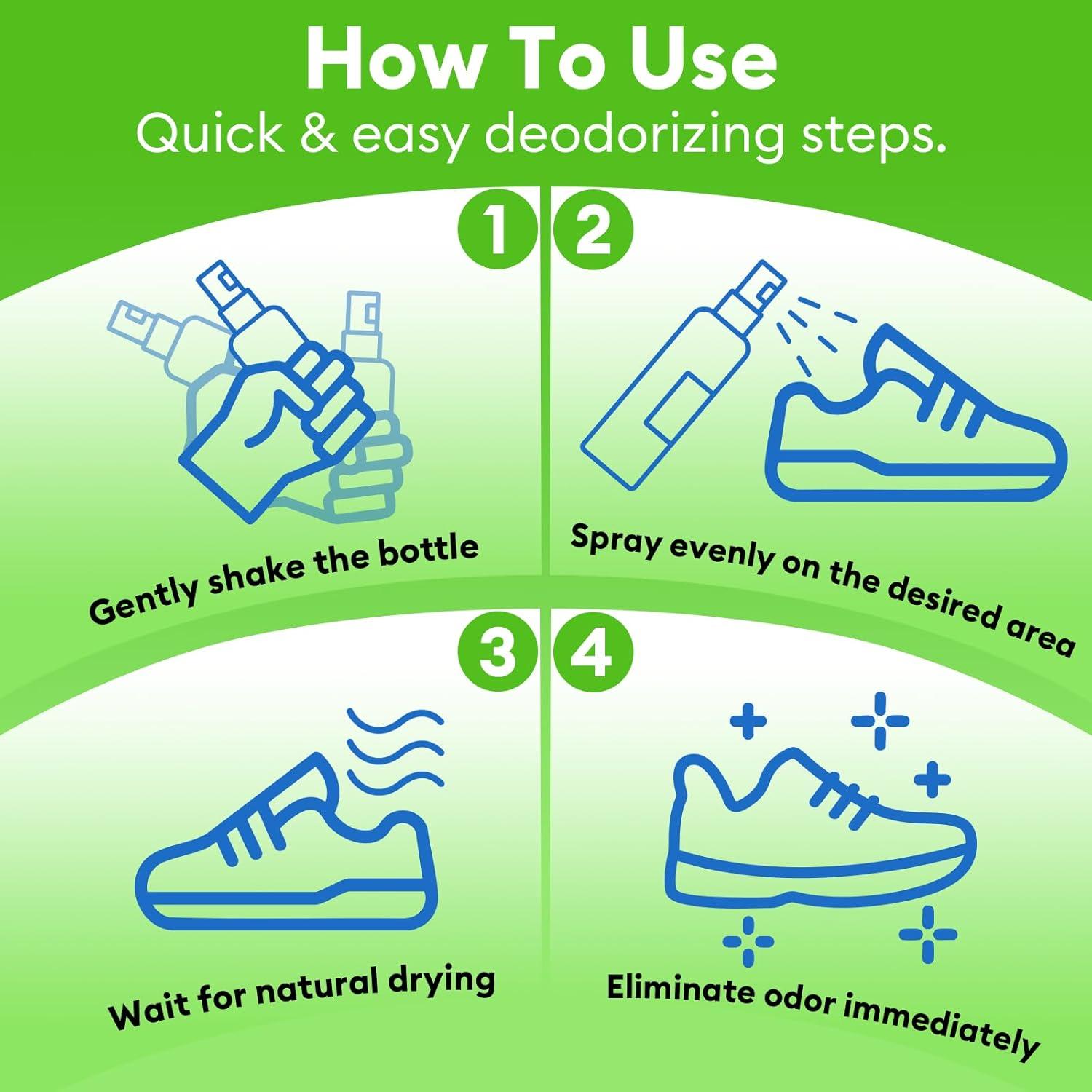 How To Use
Quick & easy deodorizing steps.

1

Gently shake the bottle

2

Spray evenly on the desired area

3

Wait for natural drying

4

Eliminate odor immediately