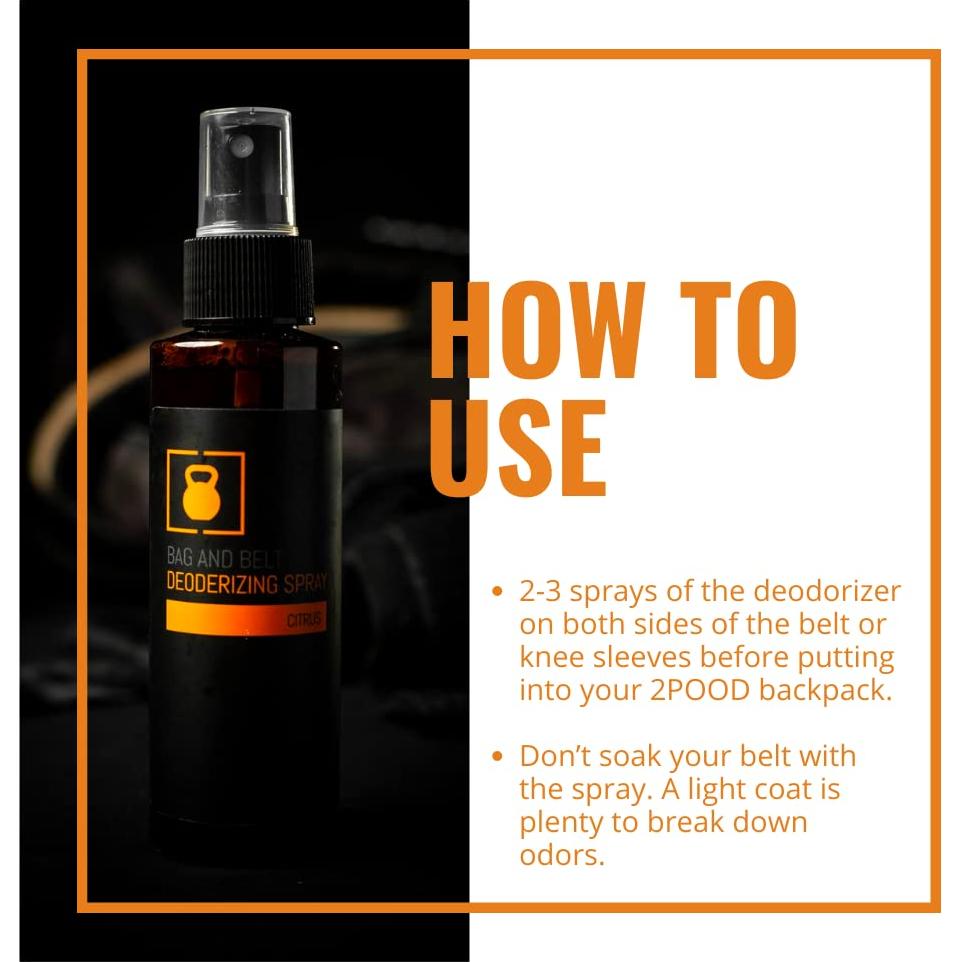 BAG AND BELT
DEODERIZING SPRAY
CITRUS

HOW TO USE

• 2-3 sprays of the deodorizer on both sides of the belt or knee sleeves before putting into your 2POOD backpack.

• Don't soak your belt with the spray. A light coat is plenty to break down odors.