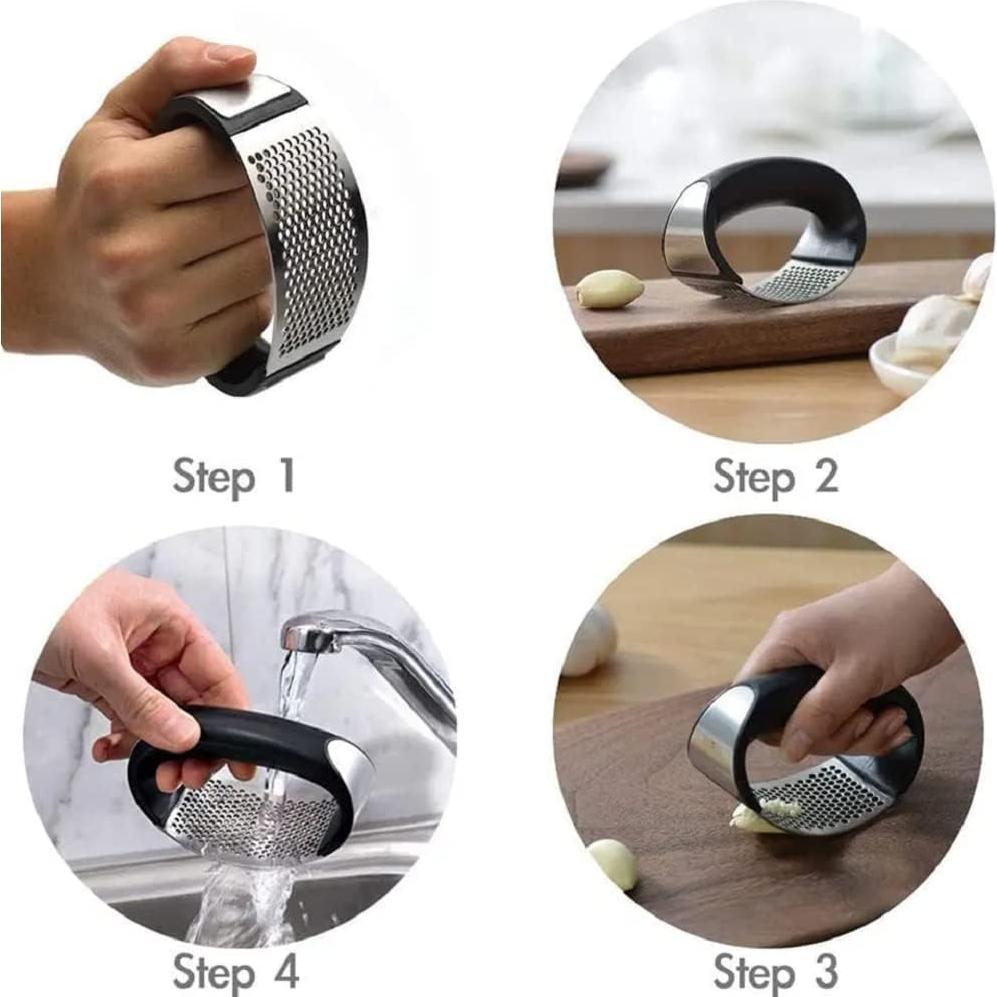 Step 1

Step 2

Step 4

Step 3