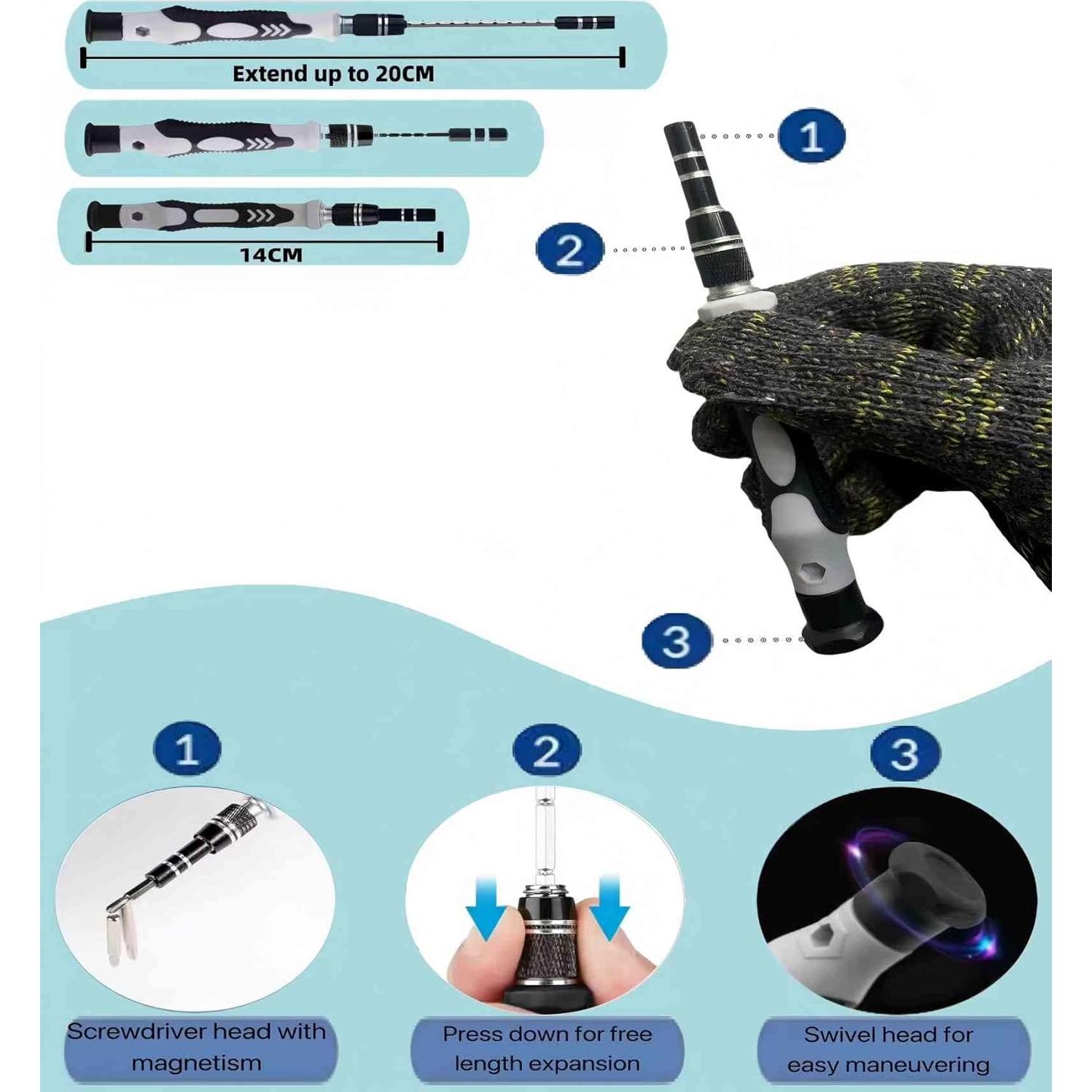 Extend up to 20CM

14CM

1

2

3

1

2

3

Screwdriver head with magnetism

Press down for free length expansion

Swivel head for easy maneuvering