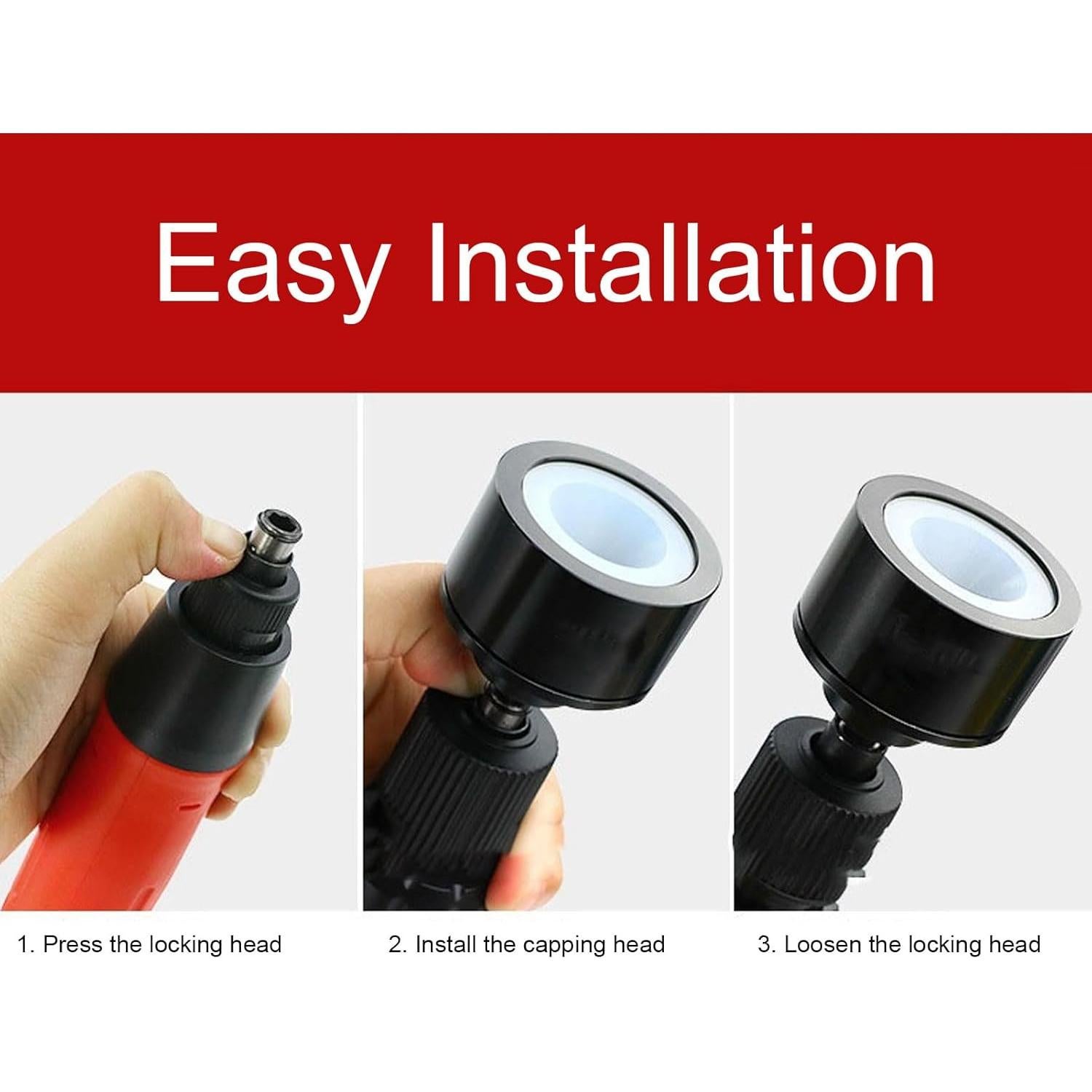 Easy Installation

1. Press the locking head

2. Install the capping head

3. Loosen the locking head