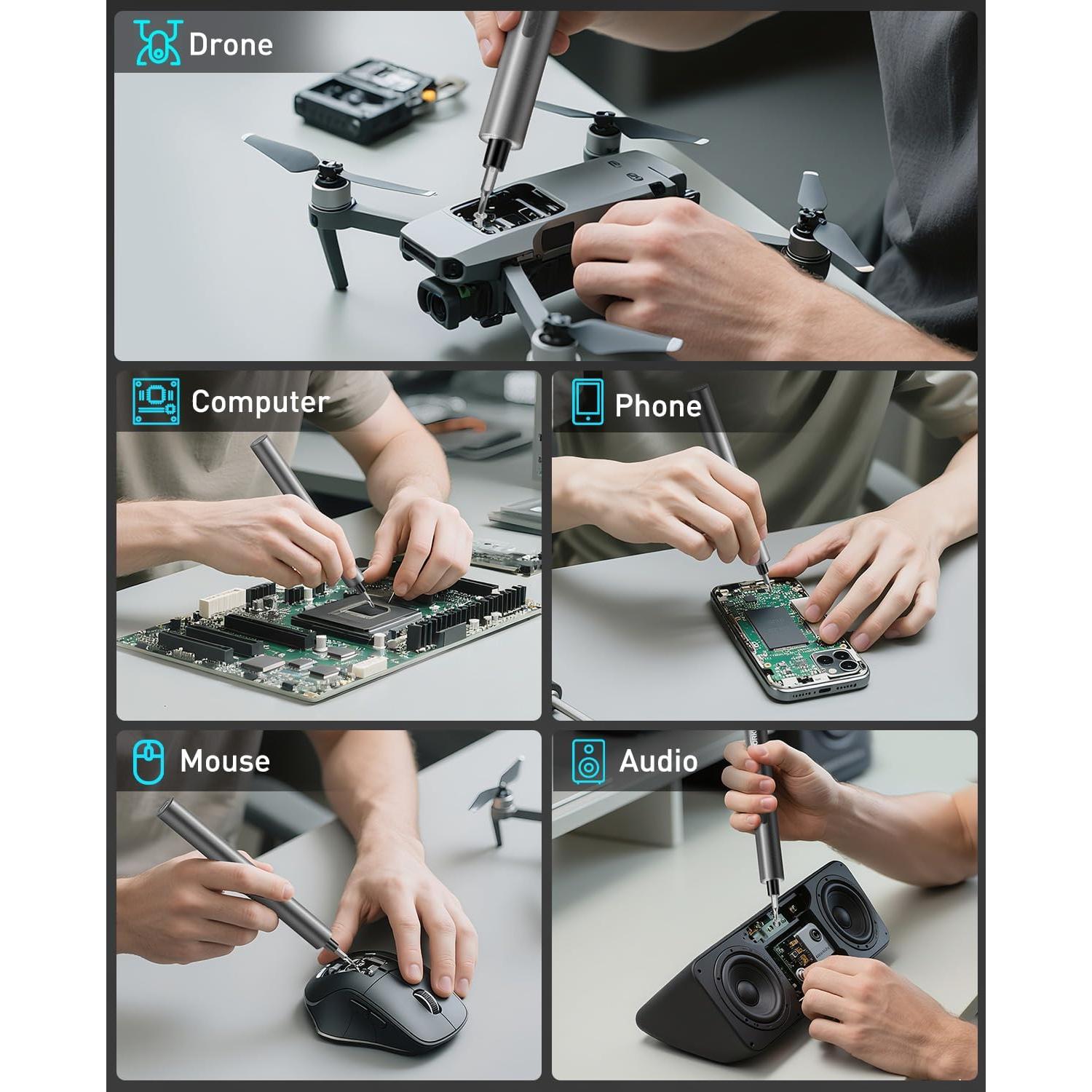 Drone

Computer

Phone

Mouse

Audio