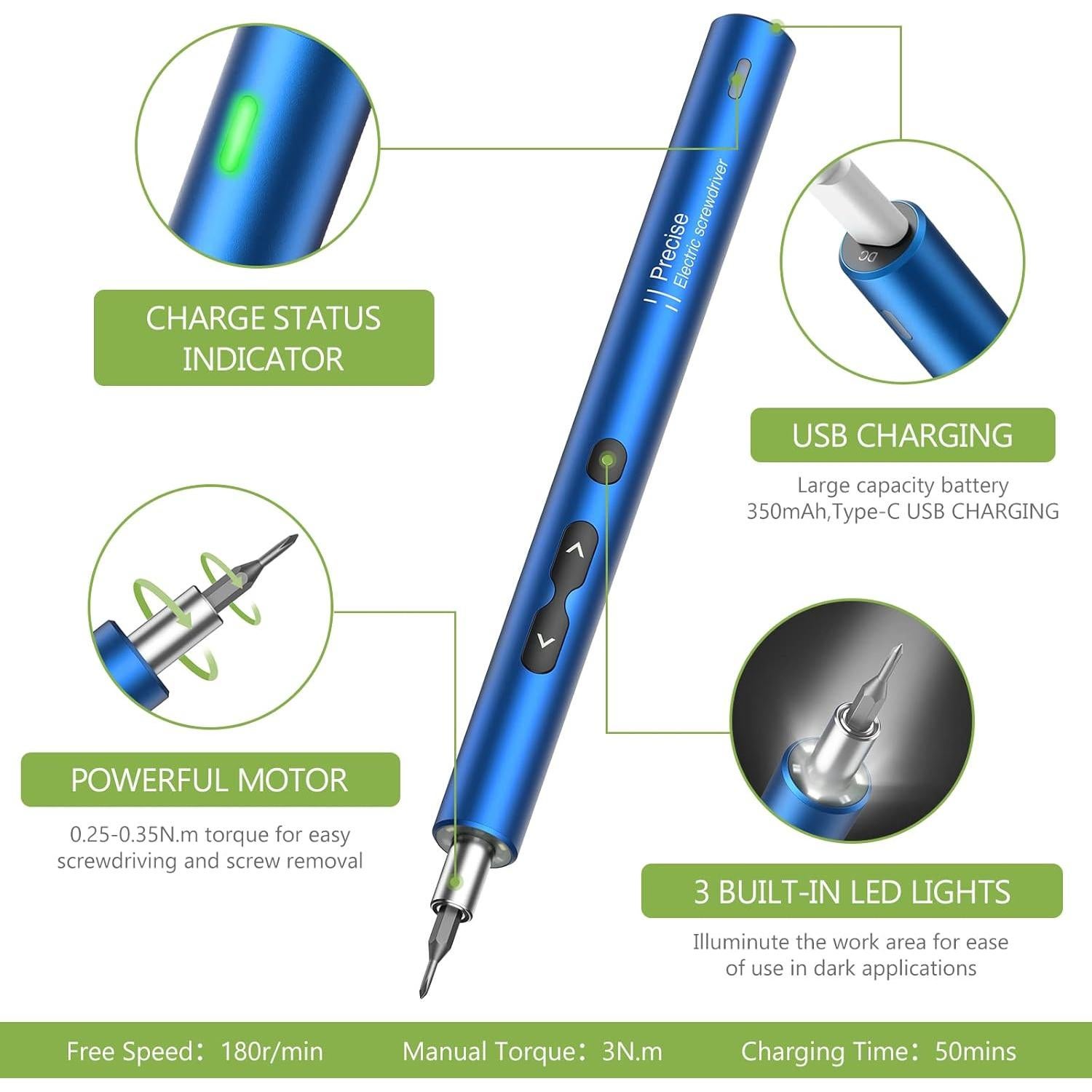 CHARGE STATUS INDICATOR

Precise
Electric screwdriver

DC

USB CHARGING

Large capacity battery 350mAh,Type-C USB CHARGING

POWERFUL MOTOR

0.25-0.35N.m torque for easy screwdriving and screw removal

3 BUILT-IN LED LIGHTS

Illuminute the work area for ease of use in dark applications

Free Speed：180r/min Manual Torque：3N.m Charging Time：50mins