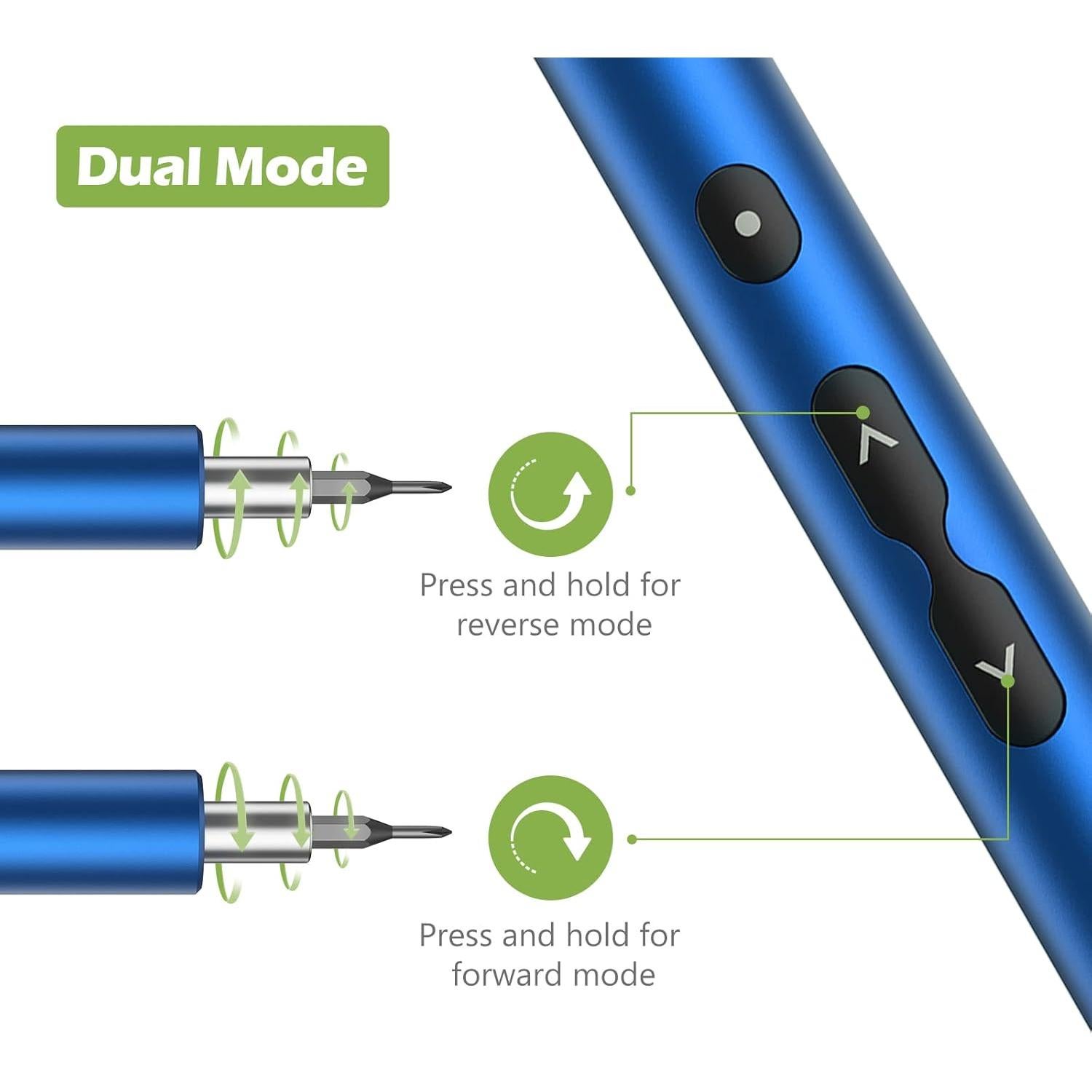 Dual Mode

Press and hold for reverse mode

Press and hold for forward mode