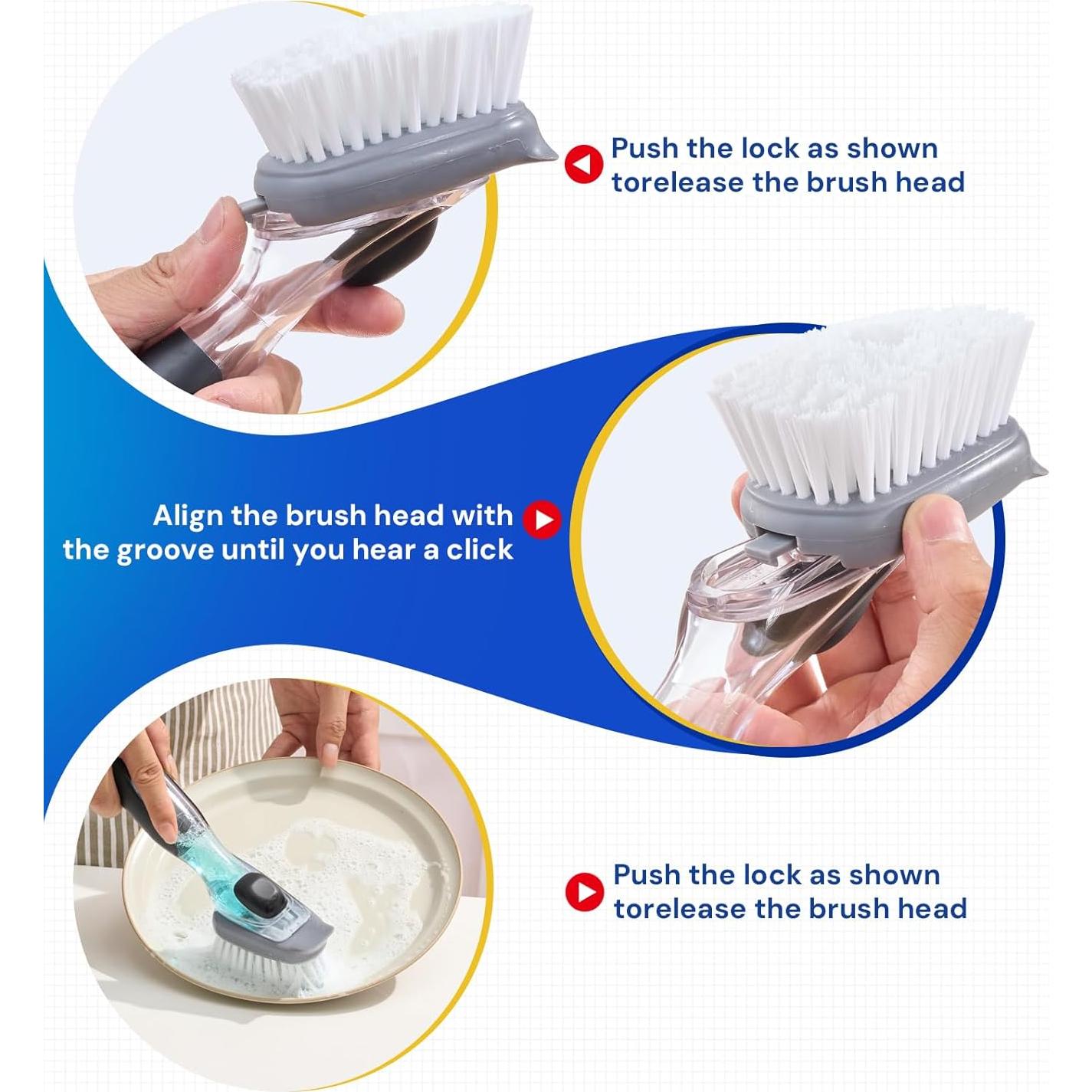 Push the lock as shown torelease the brush head

Align the brush head with the groove until you hear a click

Push the lock as shown torelease the brush head