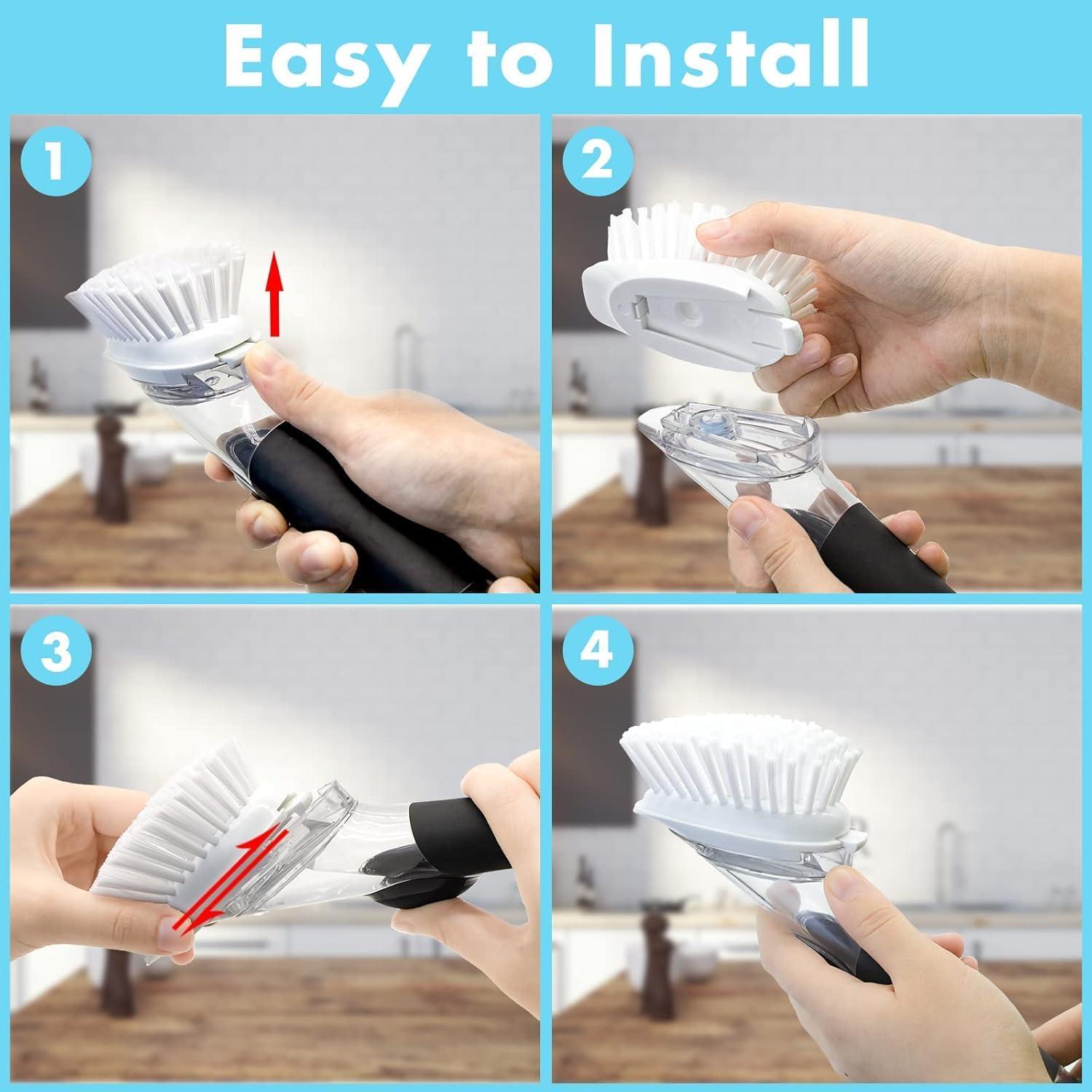 Easy to Install

1

2

3

4