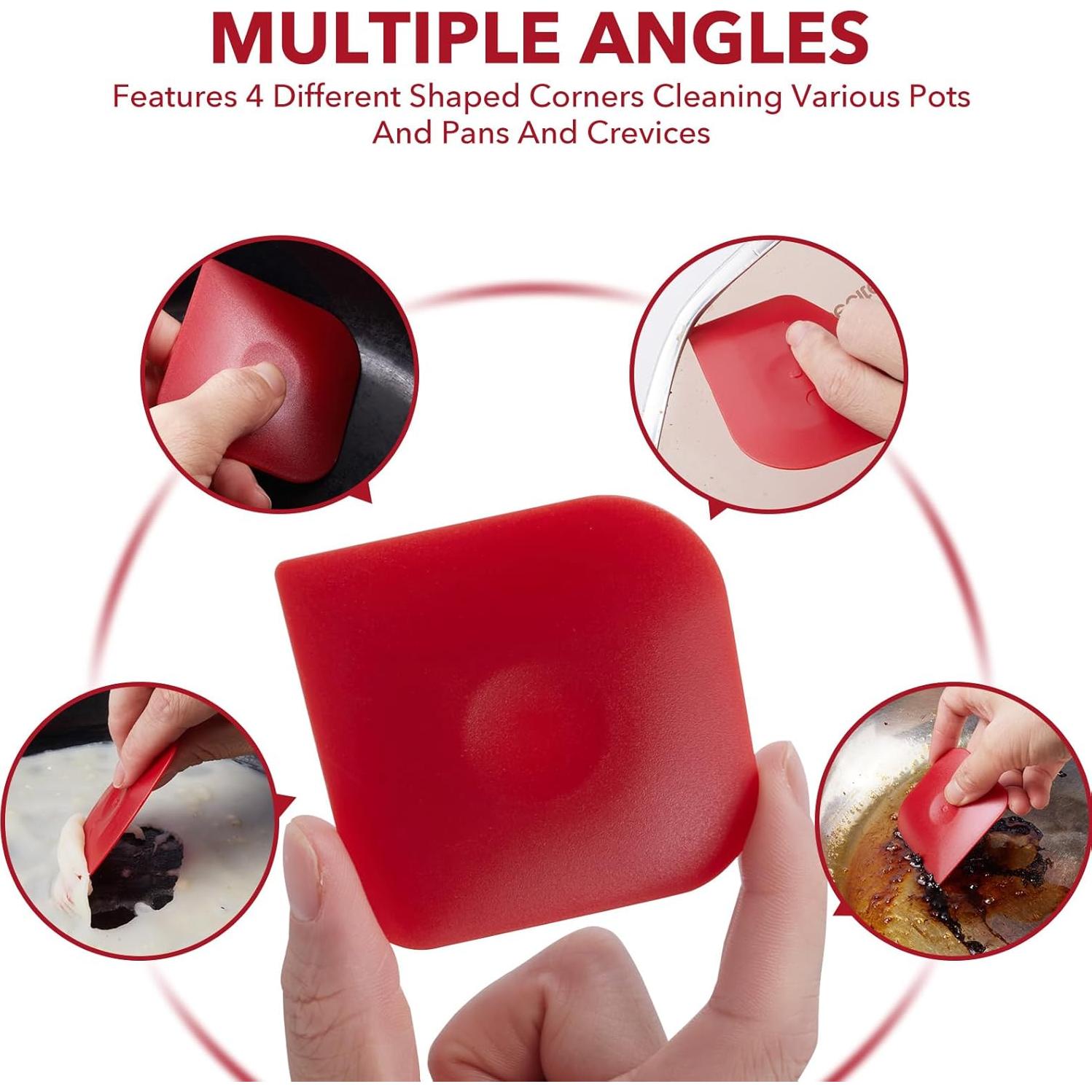 MULTIPLE ANGLES
Features 4 Different Shaped Corners Cleaning Various Pots And Pans And Crevices