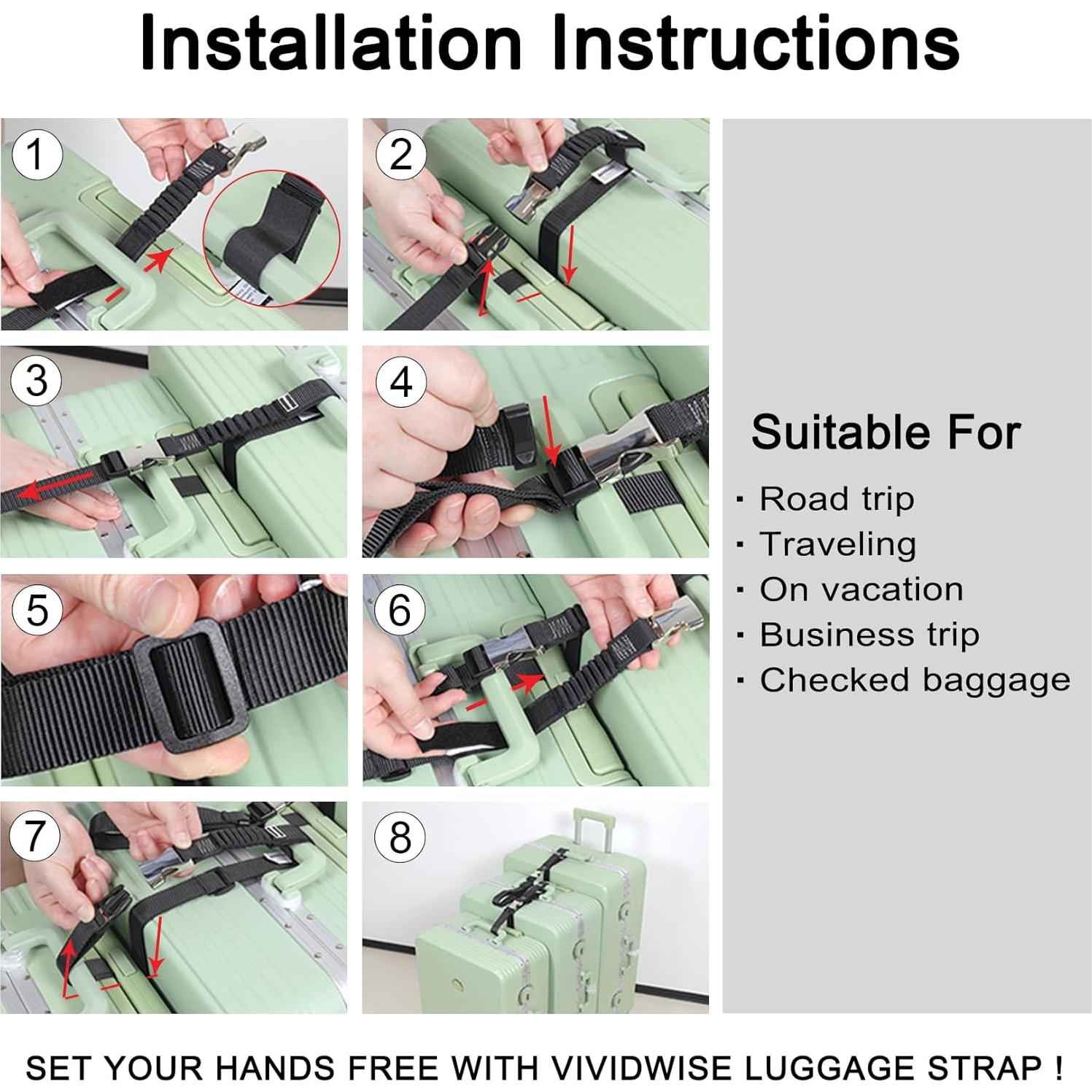 Installation Instructions

1

2

3

4

5

6

7

8

Suitable For

· Road trip
· Traveling
· On vacation
· Business trip
· Checked baggage

SET YOUR HANDS FREE WITH VIVIDWISE LUGGAGE STRAP !