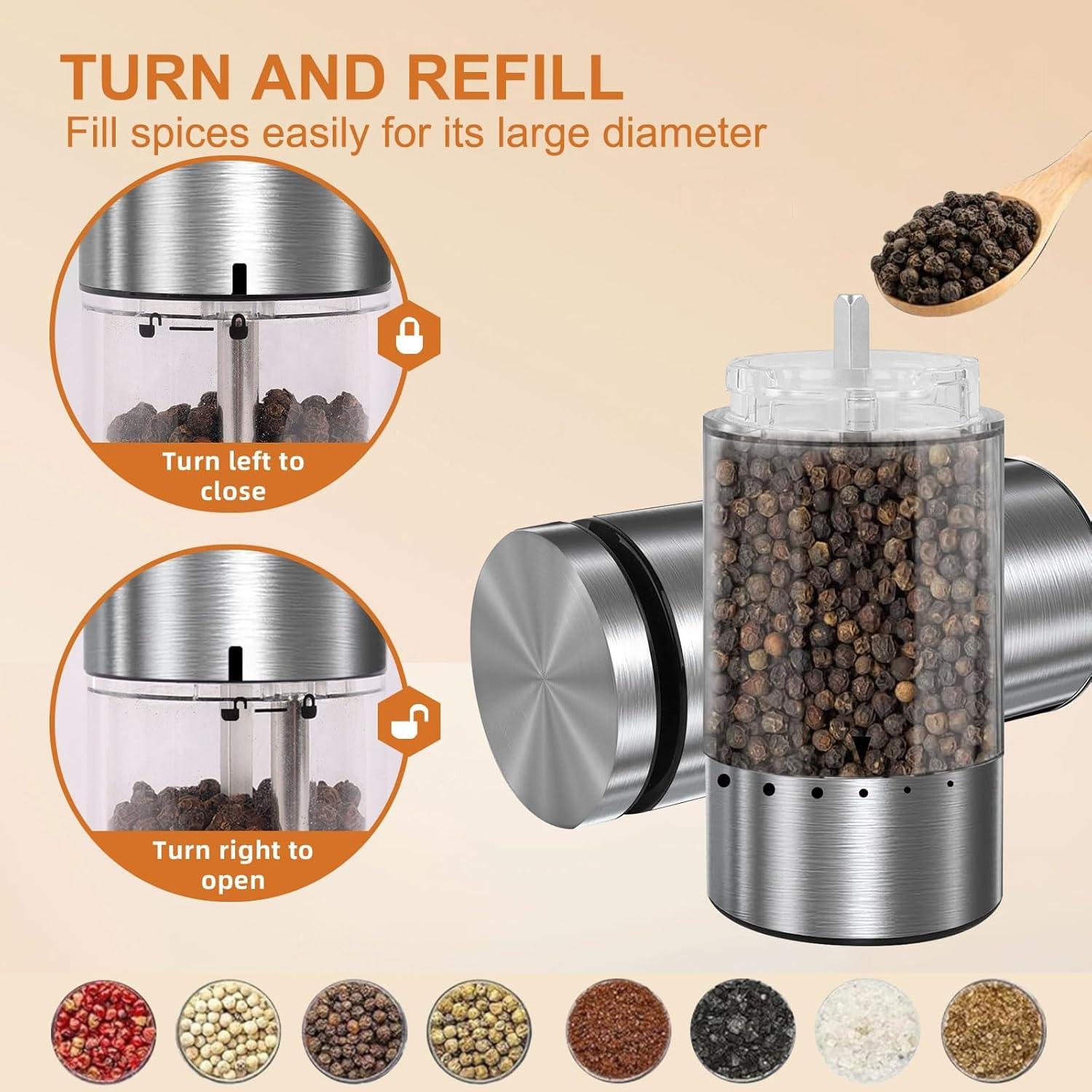 TURN AND REFILL
Fill spices easily for its large diameter

Turn left to close

Turn right to open