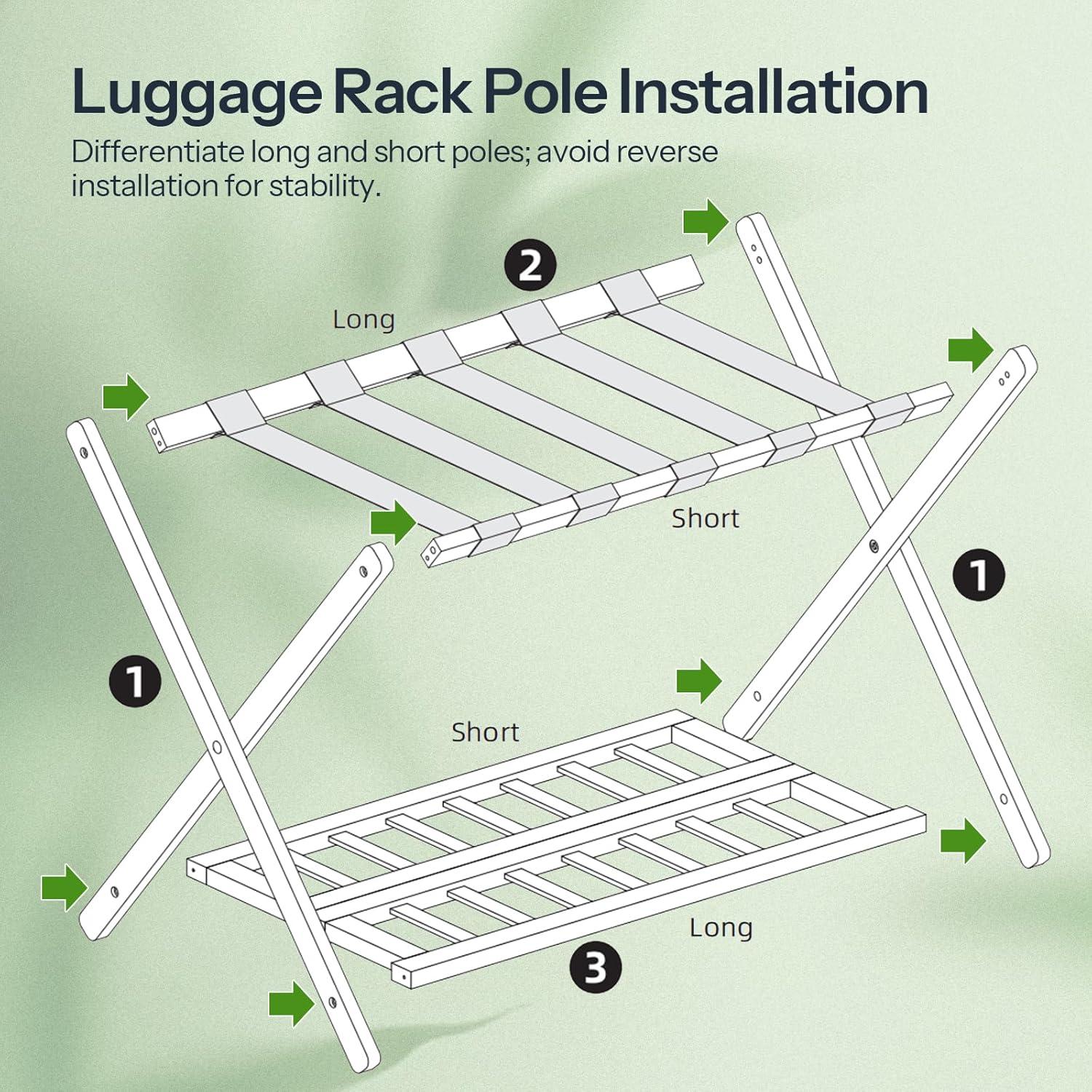 Luggage Rack Pole Installation

Differentiate long and short poles; avoid reverse installation for stability.

2

Long

Short

1

1

Short

Long

3