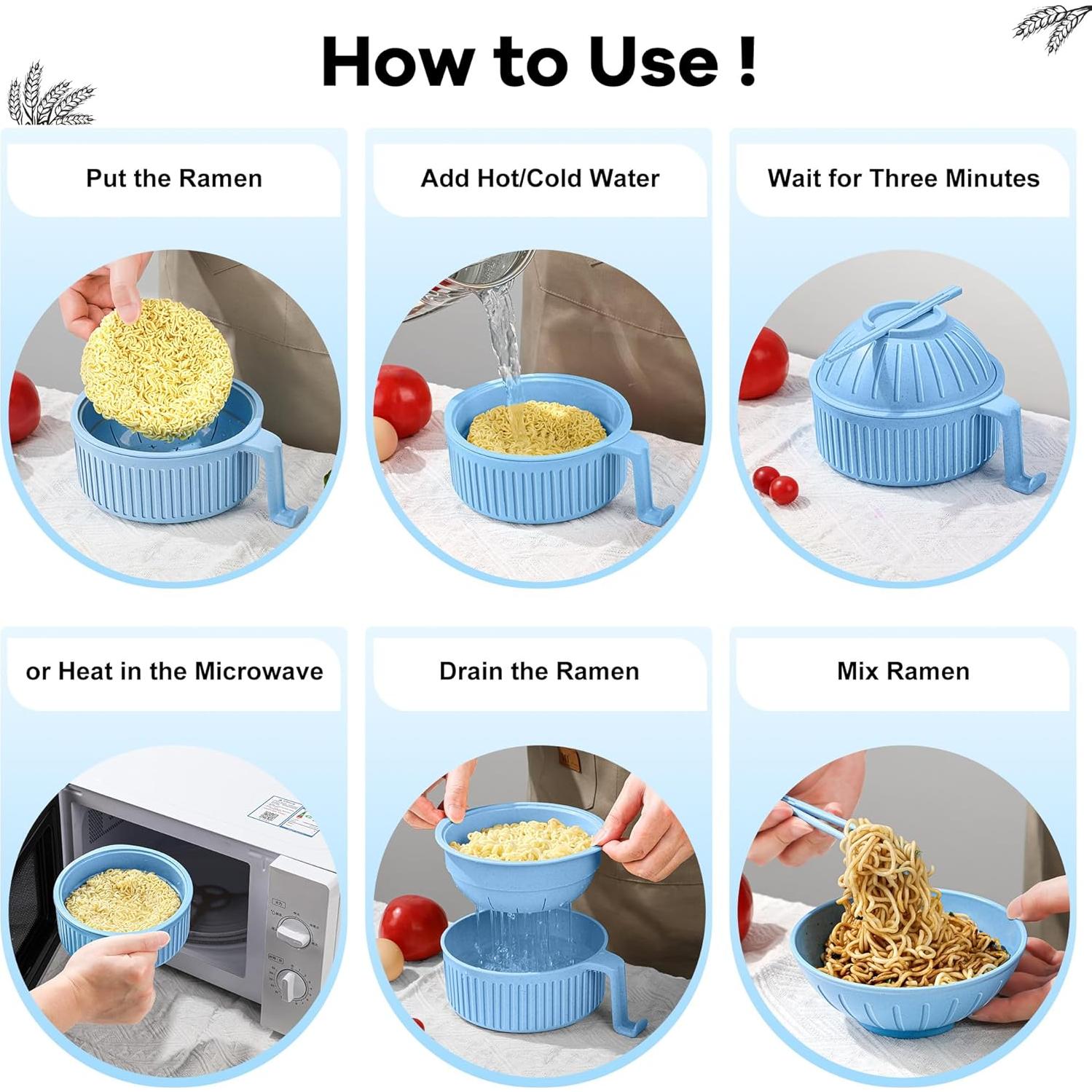 How to Use !

Put the Ramen

Add Hot/Cold Water

Wait for Three Minutes

or Heat in the Microwave

Drain the Ramen

Mix Ramen