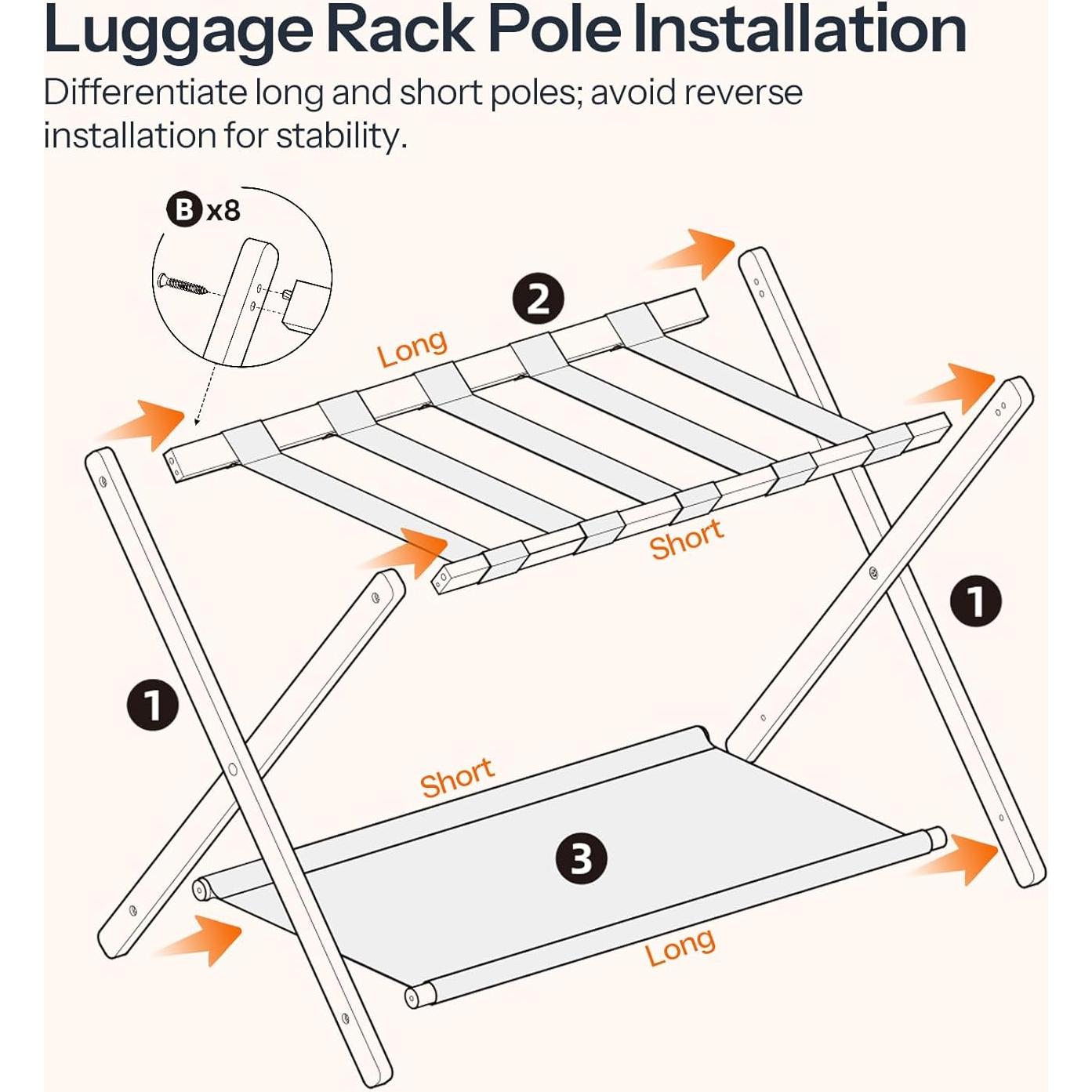 Luggage Rack Pole Installation

Differentiate long and short poles; avoid reverse installation for stability.

B x8

2

Long

Short

1

1

Short

3

Long