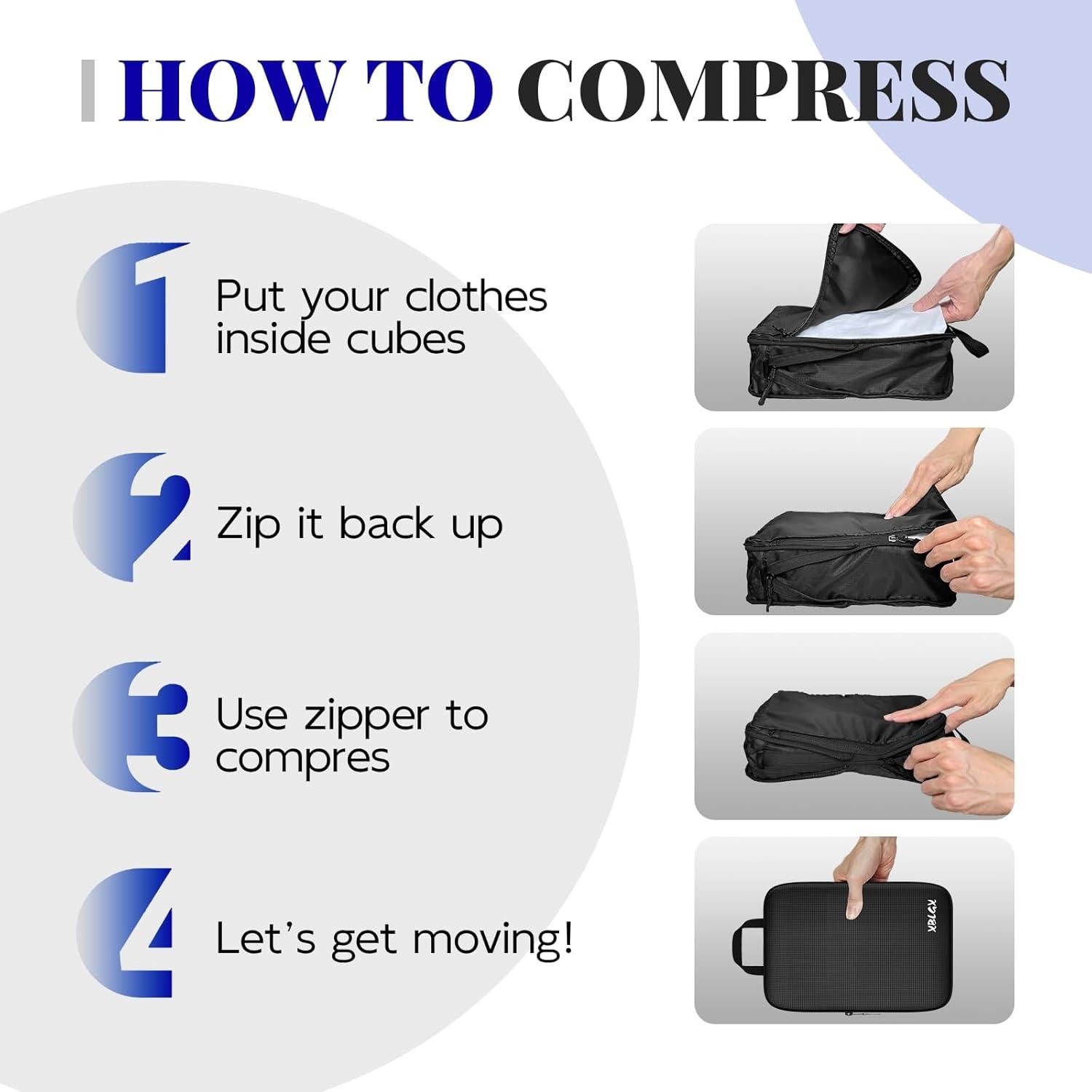 HOW TO COMPRESS

1 Put your clothes inside cubes

2 Zip it back up

3 Use zipper to compres

4 Let's get moving!

XBLGX