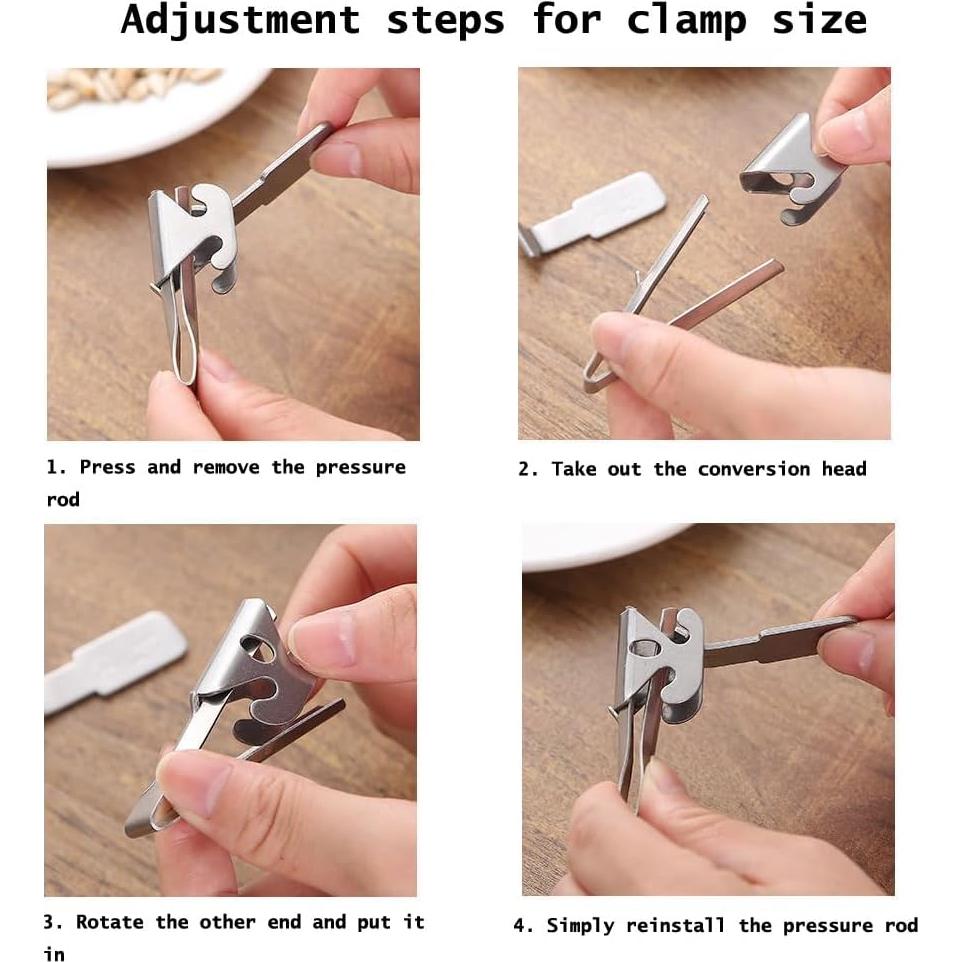 Adjustment steps for clamp size

1. Press and remove the pressure rod

2. Take out the conversion head

3. Rotate the other end and put it in

4. Simply reinstall the pressure rod