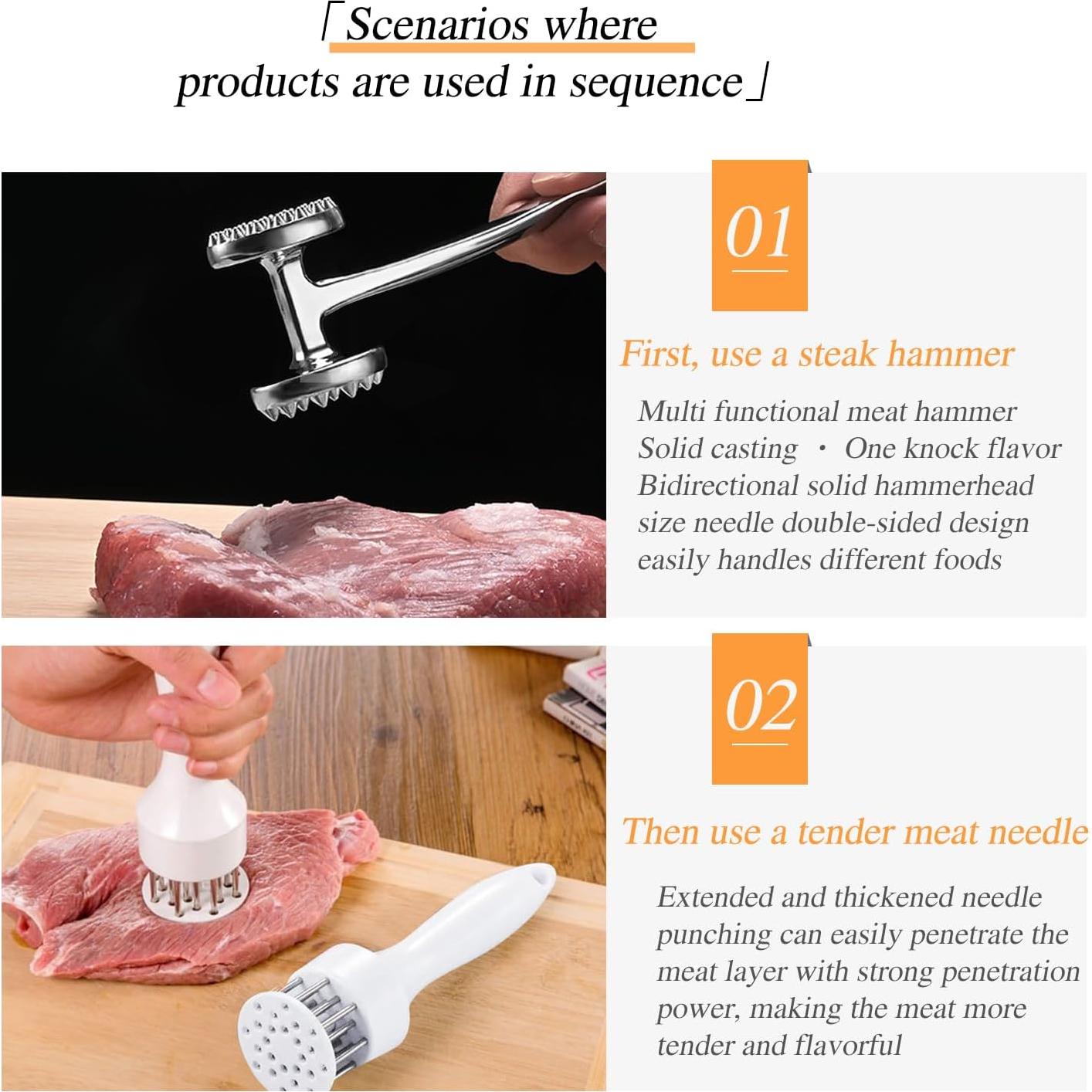 「Scenarios where products are used in sequence」

01

First, use a steak hammer

Multi functional meat hammer
Solid casting · One knock flavor
Bidirectional solid hammerhead
size needle double-sided design
easily handles different foods

02

Then use a tender meat needle

Extended and thickened needle punching can easily penetrate the meat layer with strong penetration power, making the meat more tender and flavorful