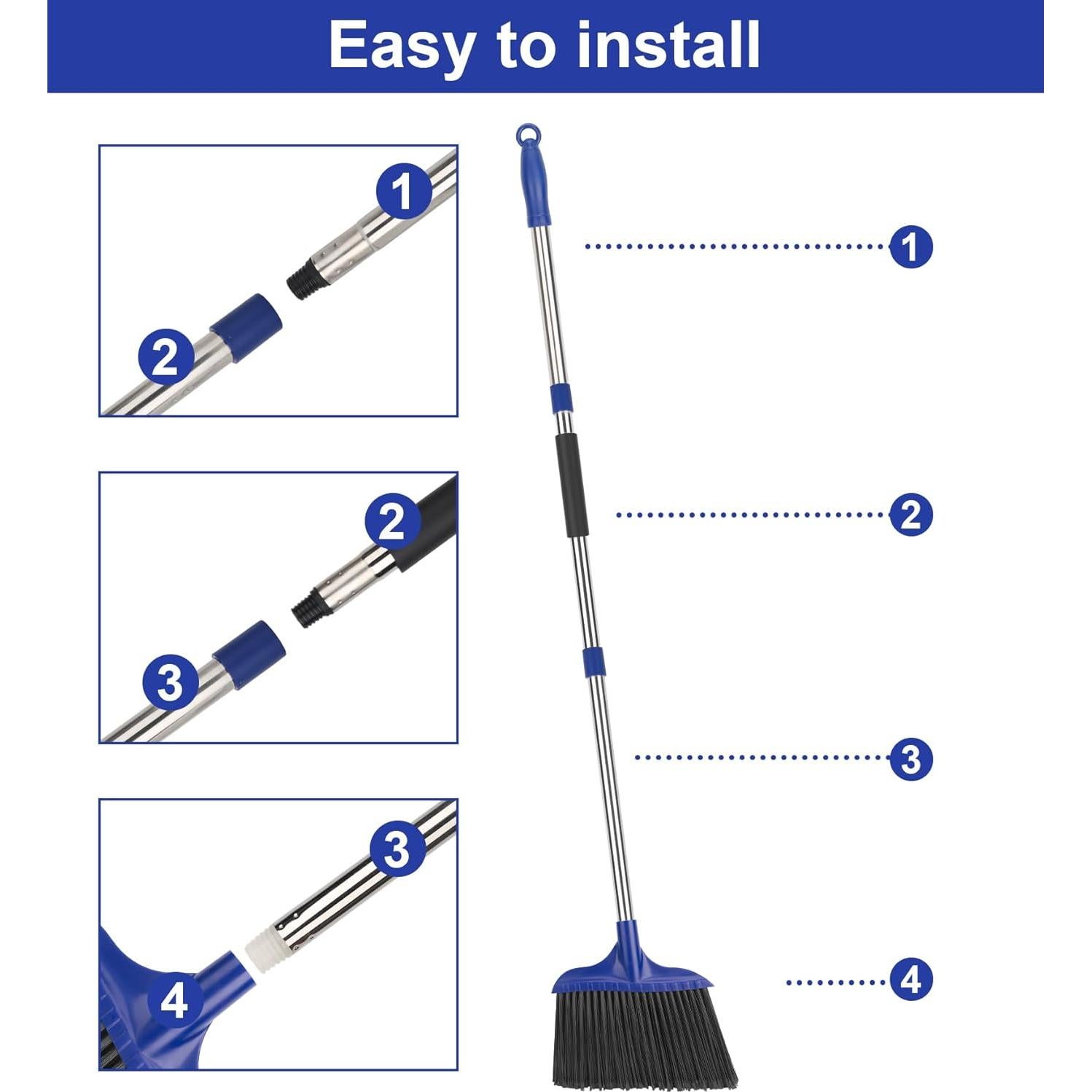 Easy to install

1

2

2

3

3

4

1

2

3

4