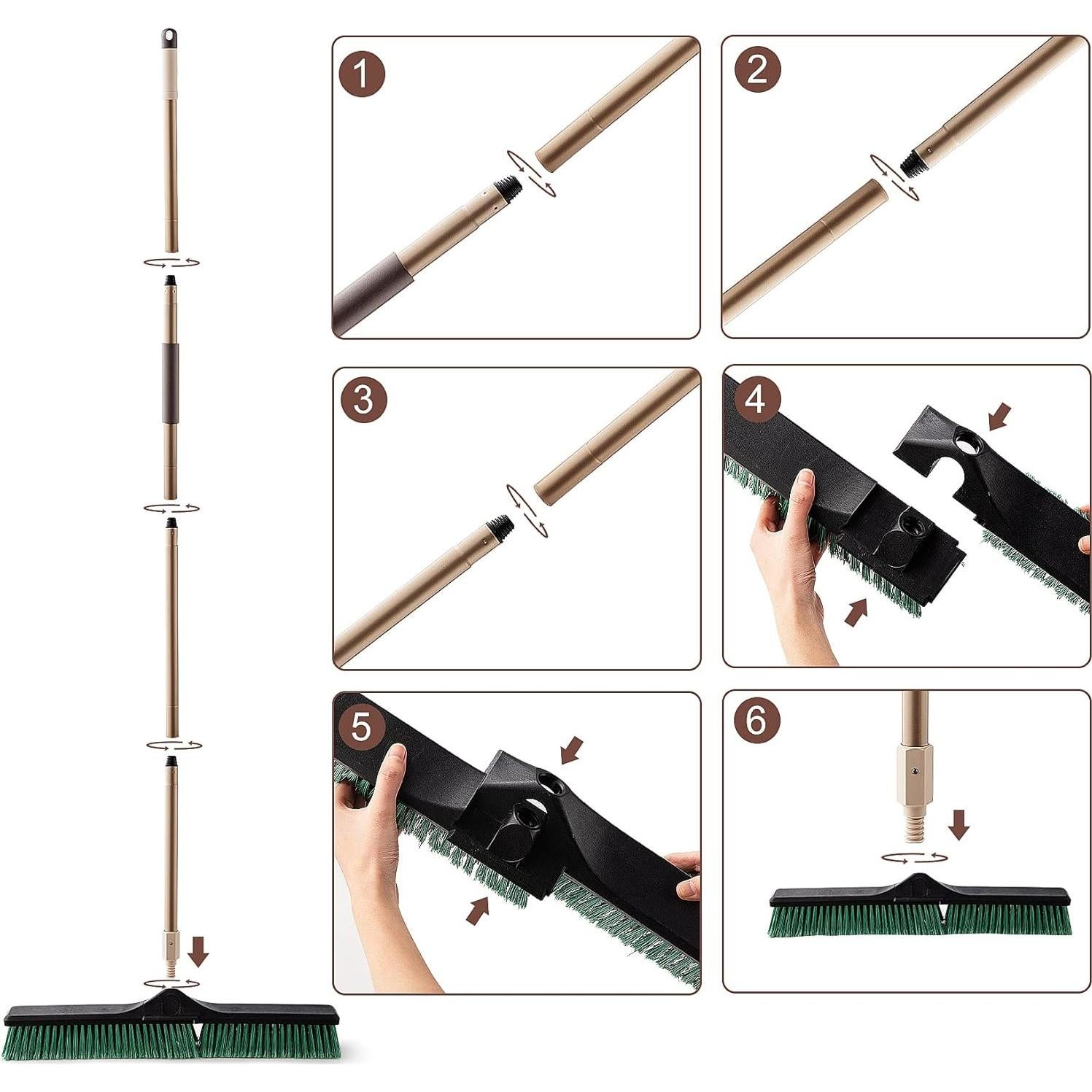 1

2

3

4

5

6