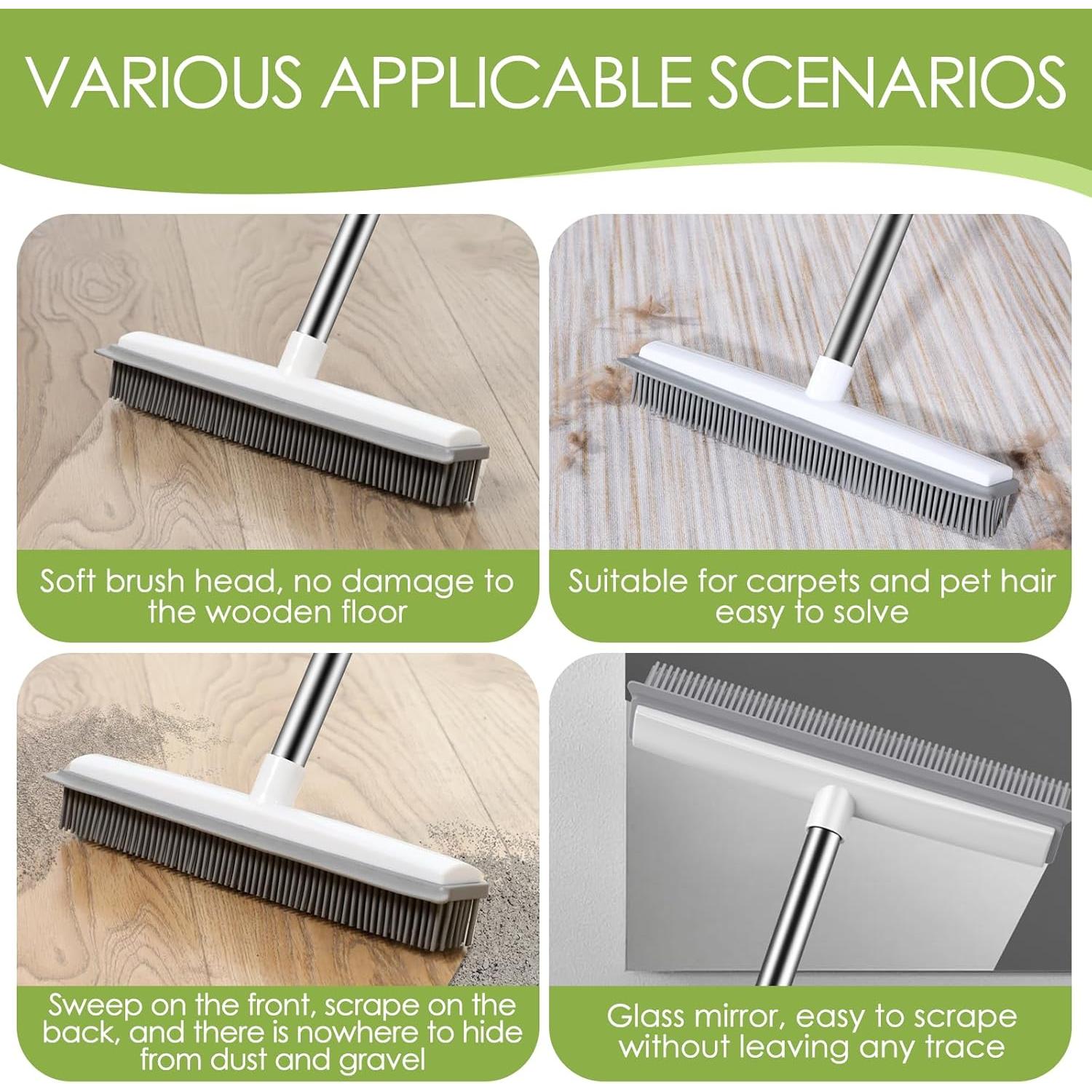 VARIOUS APPLICABLE SCENARIOS

Soft brush head, no damage to the wooden floor

Suitable for carpets and pet hair easy to solve

Sweep on the front, scrape on the back, and there is nowhere to hide from dust and gravel

Glass mirror, easy to scrape without leaving any trace