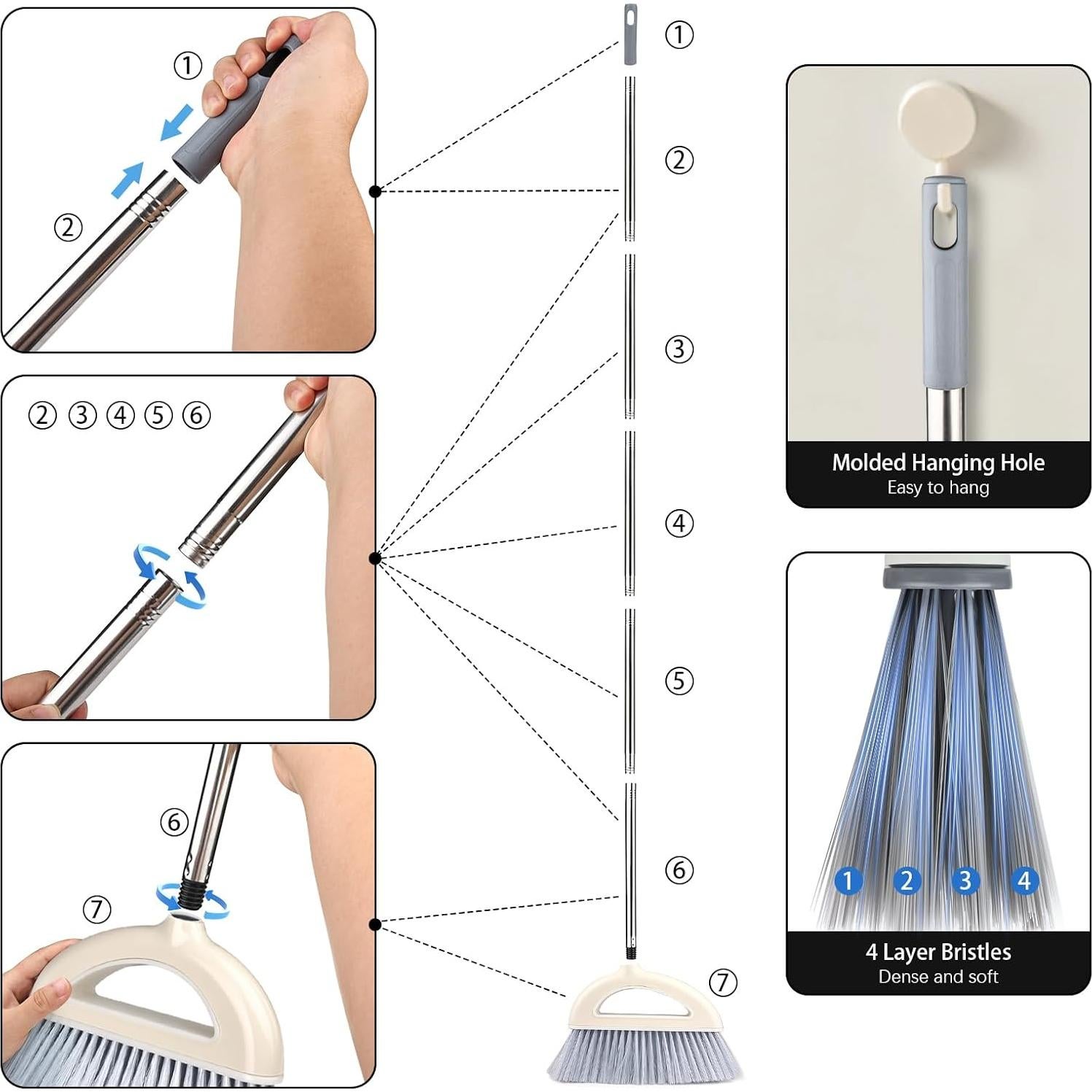 ①

②

② ③ ④ ⑤ ⑥

⑥

⑦

①

②

③

④

⑤

⑥

⑦

Molded Hanging Hole
Easy to hang

1 2 3 4

4 Layer Bristles
Dense and soft