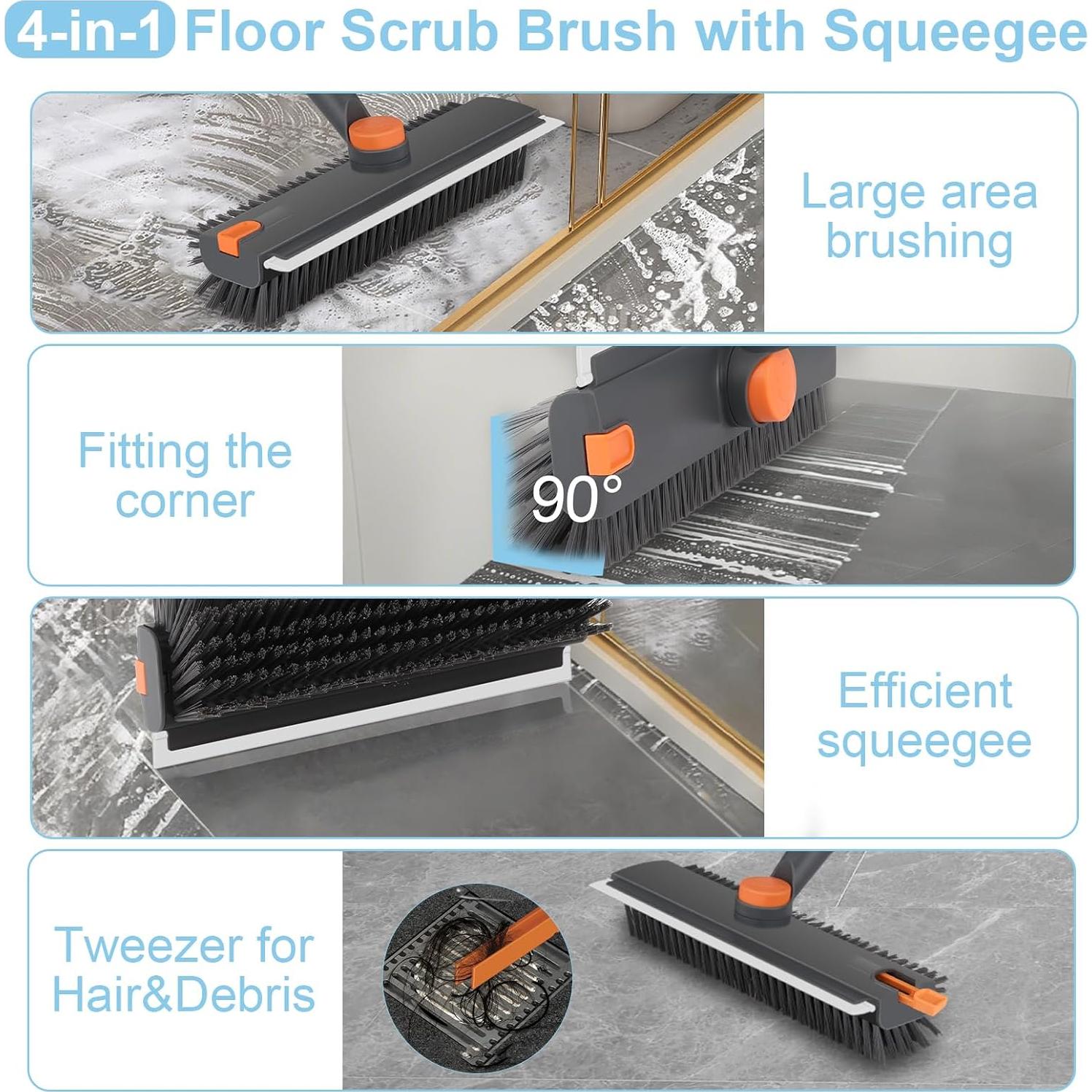 4-in-1 Floor Scrub Brush with Squeegee

Large area brushing

Fitting the corner

90°

Efficient squeegee

Tweezer for Hair&Debris