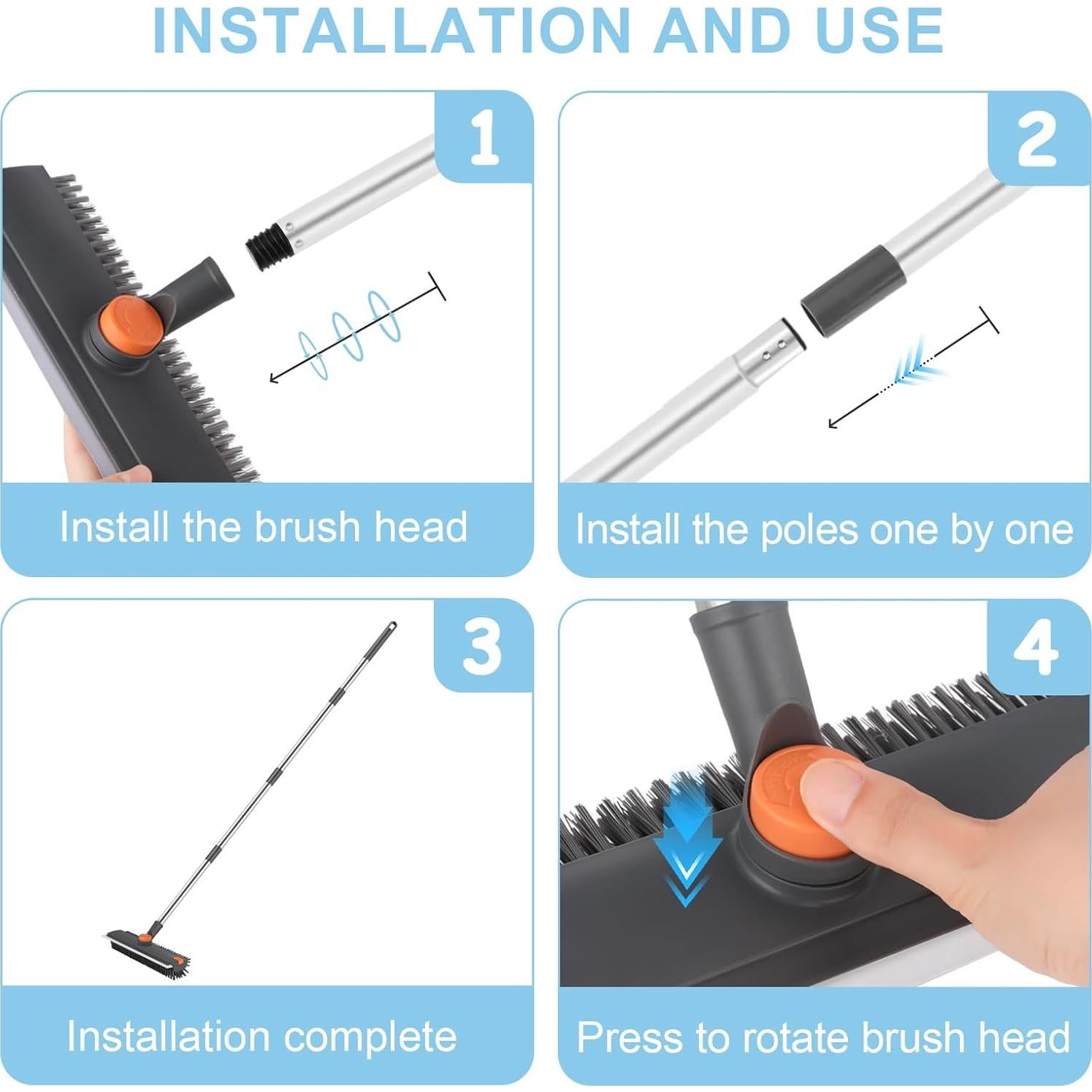 INSTALLATION AND USE

1

Install the brush head

2

Install the poles one by one

3

Installation complete

4

Press to rotate brush head