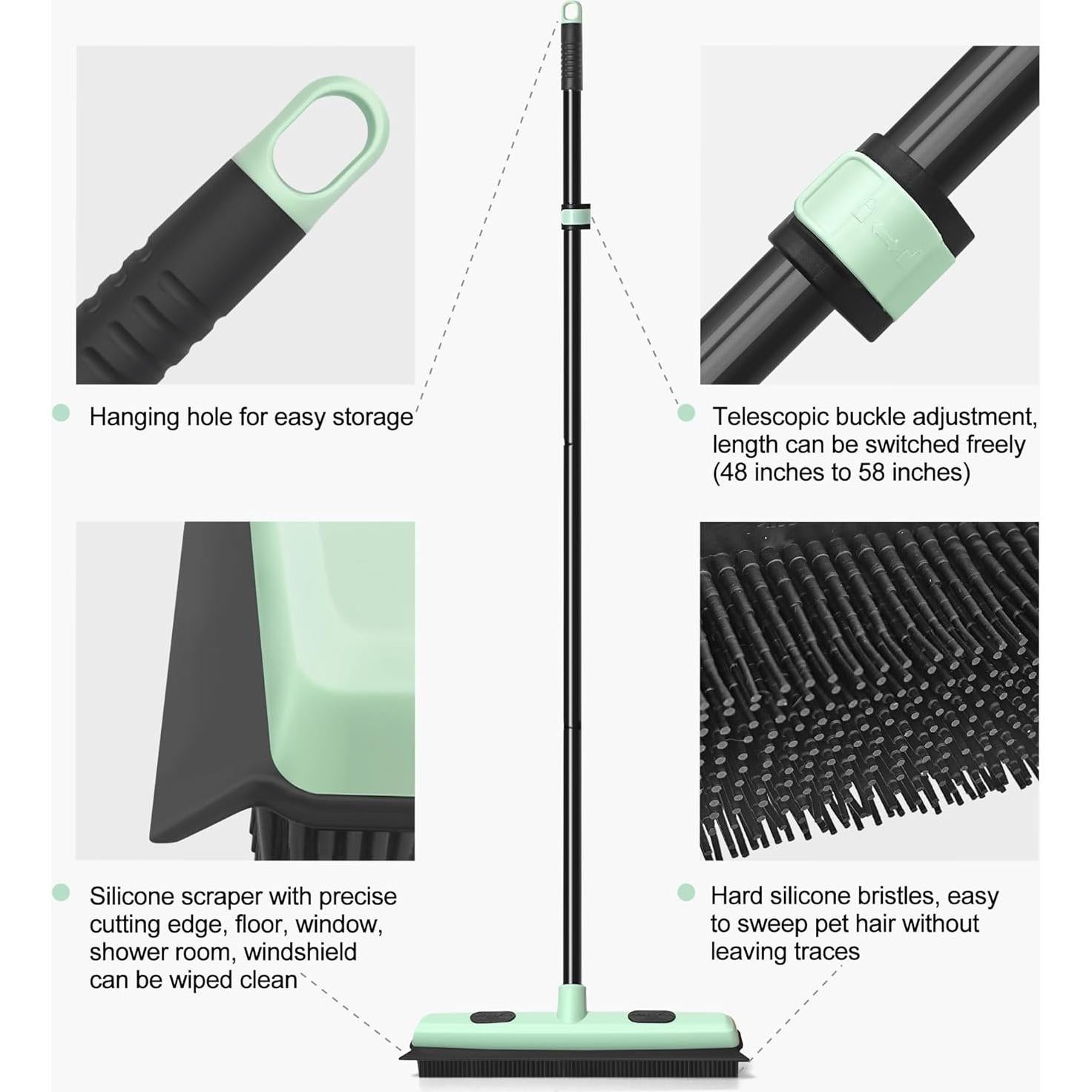 Hanging hole for easy storage

Telescopic buckle adjustment, length can be switched freely (48 inches to 58 inches)

Silicone scraper with precise cutting edge, floor, window, shower room, windshield can be wiped clean

Hard silicone bristles, easy to sweep pet hair without leaving traces