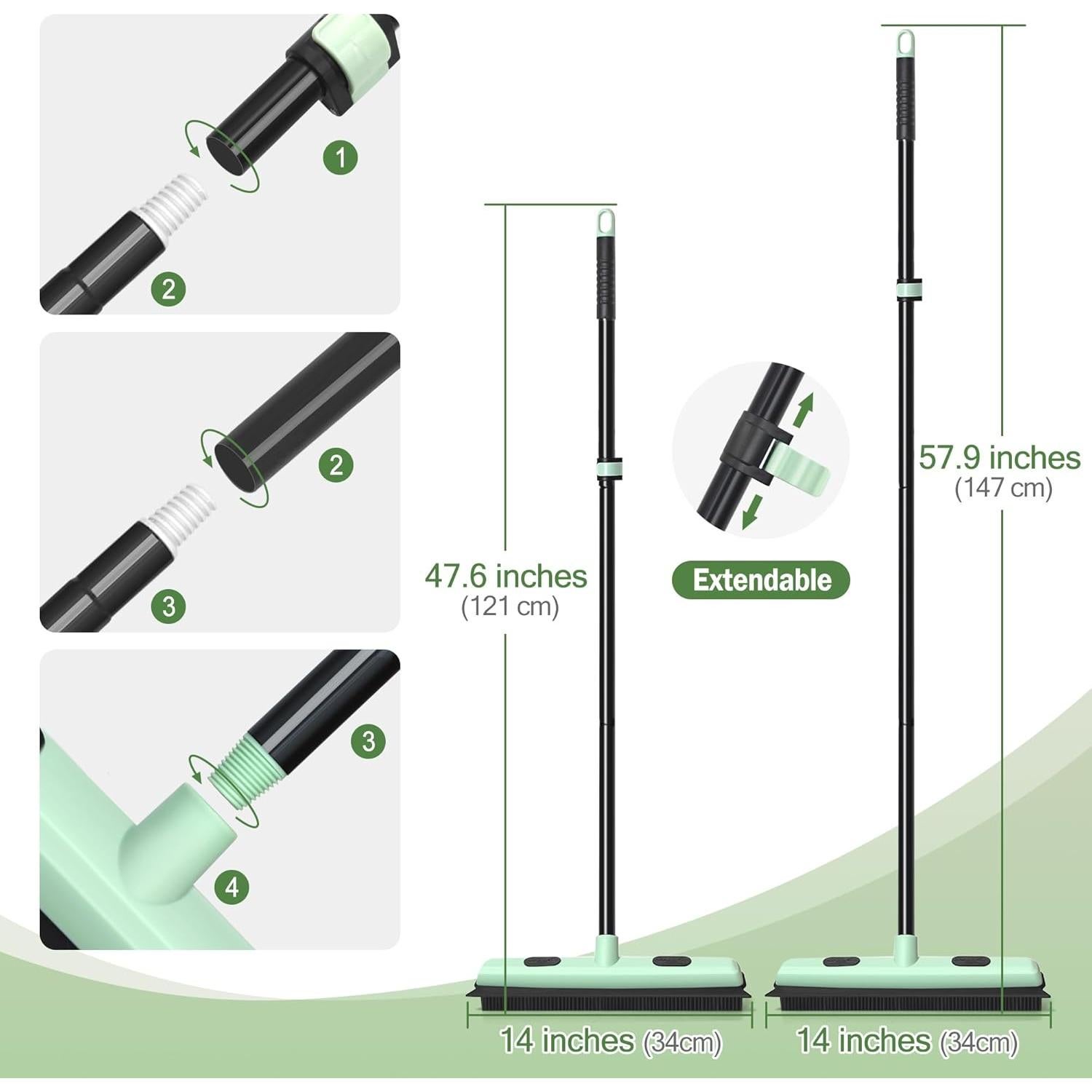 1

2

2

3

3

4

47.6 inches
(121 cm)

Extendable

57.9 inches
(147 cm)

14 inches (34cm)

14 inches (34cm)