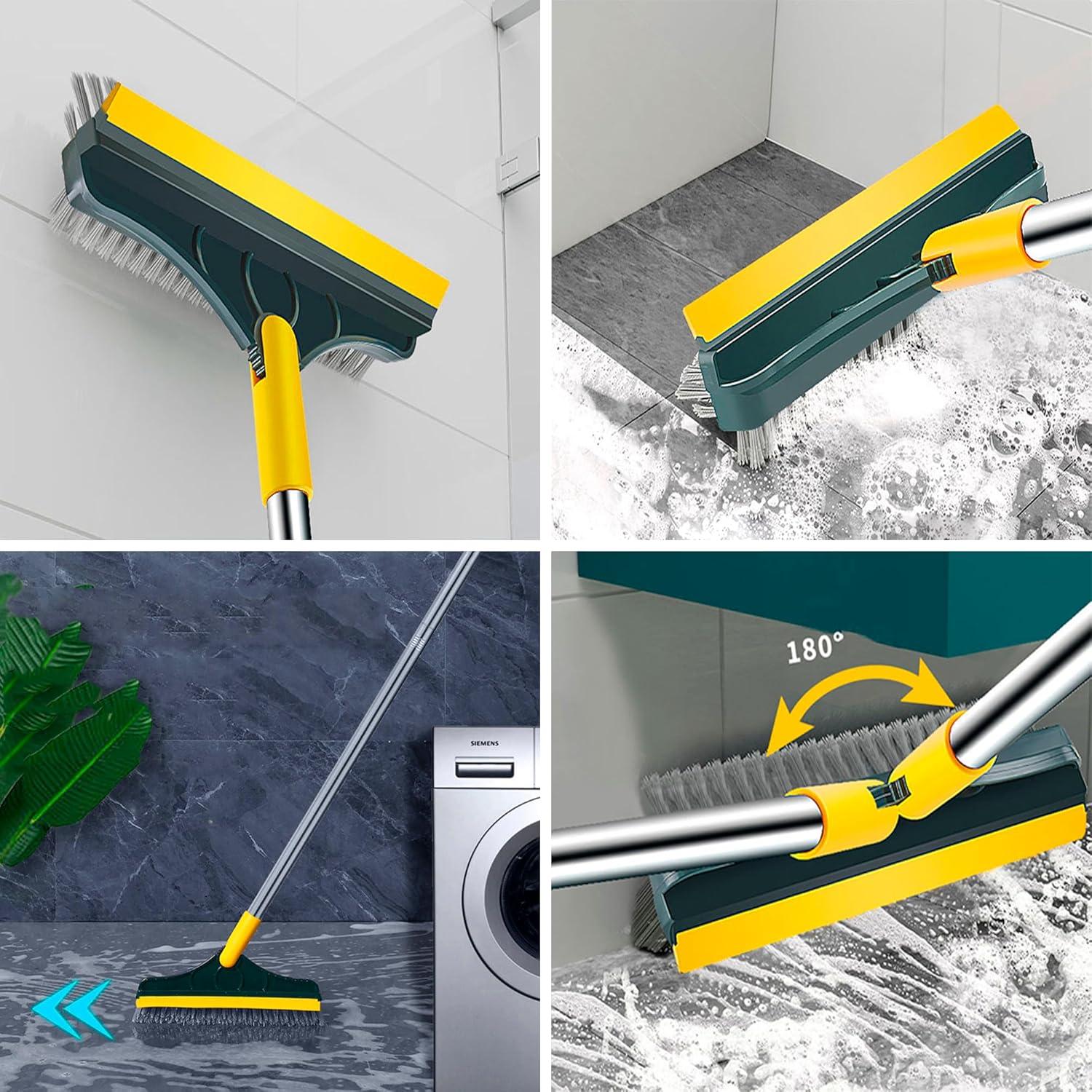 SIEMENS

180°