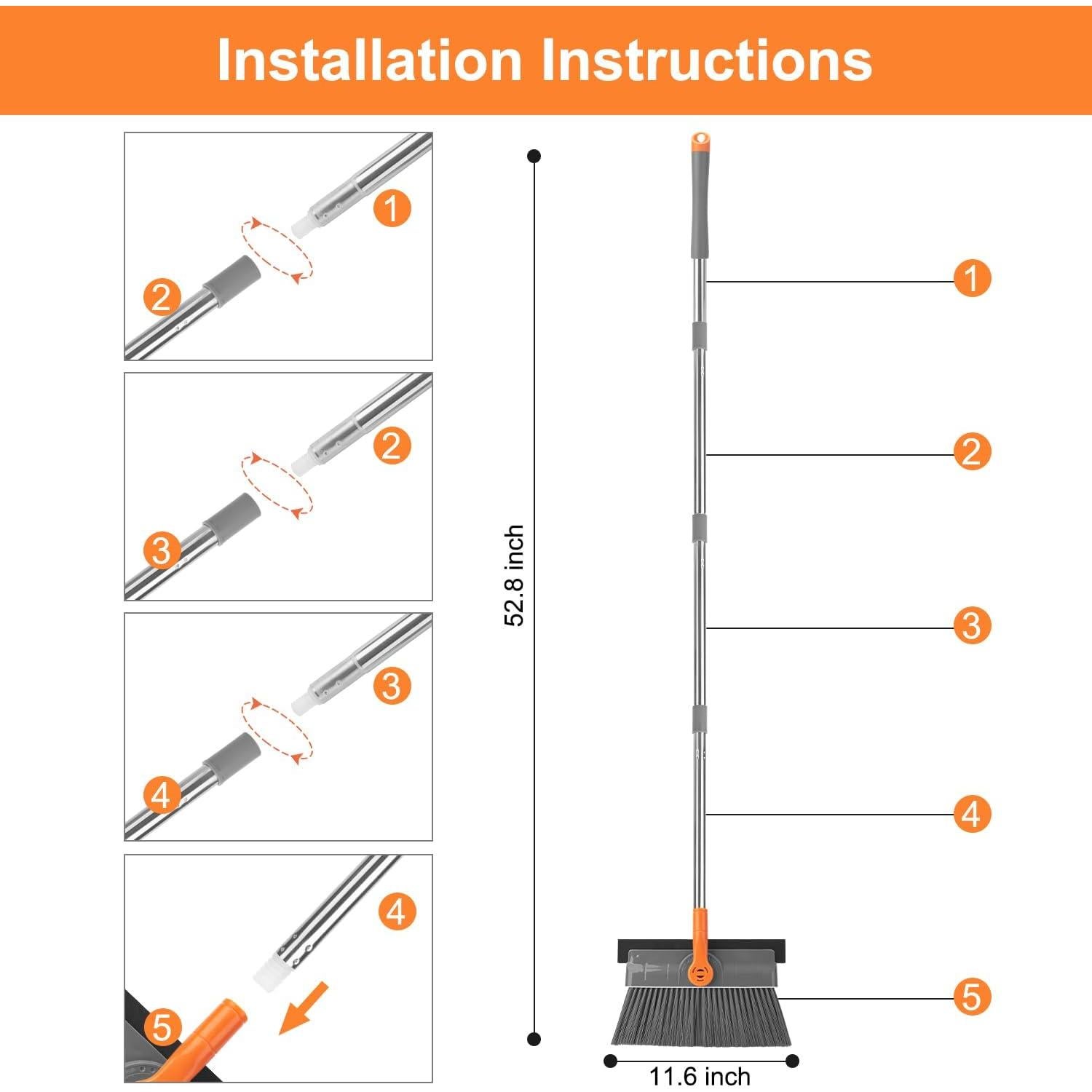 Installation Instructions

1
2

2
3

3
4

4
5

52.8 inch

1
2
3
4
5

11.6 inch