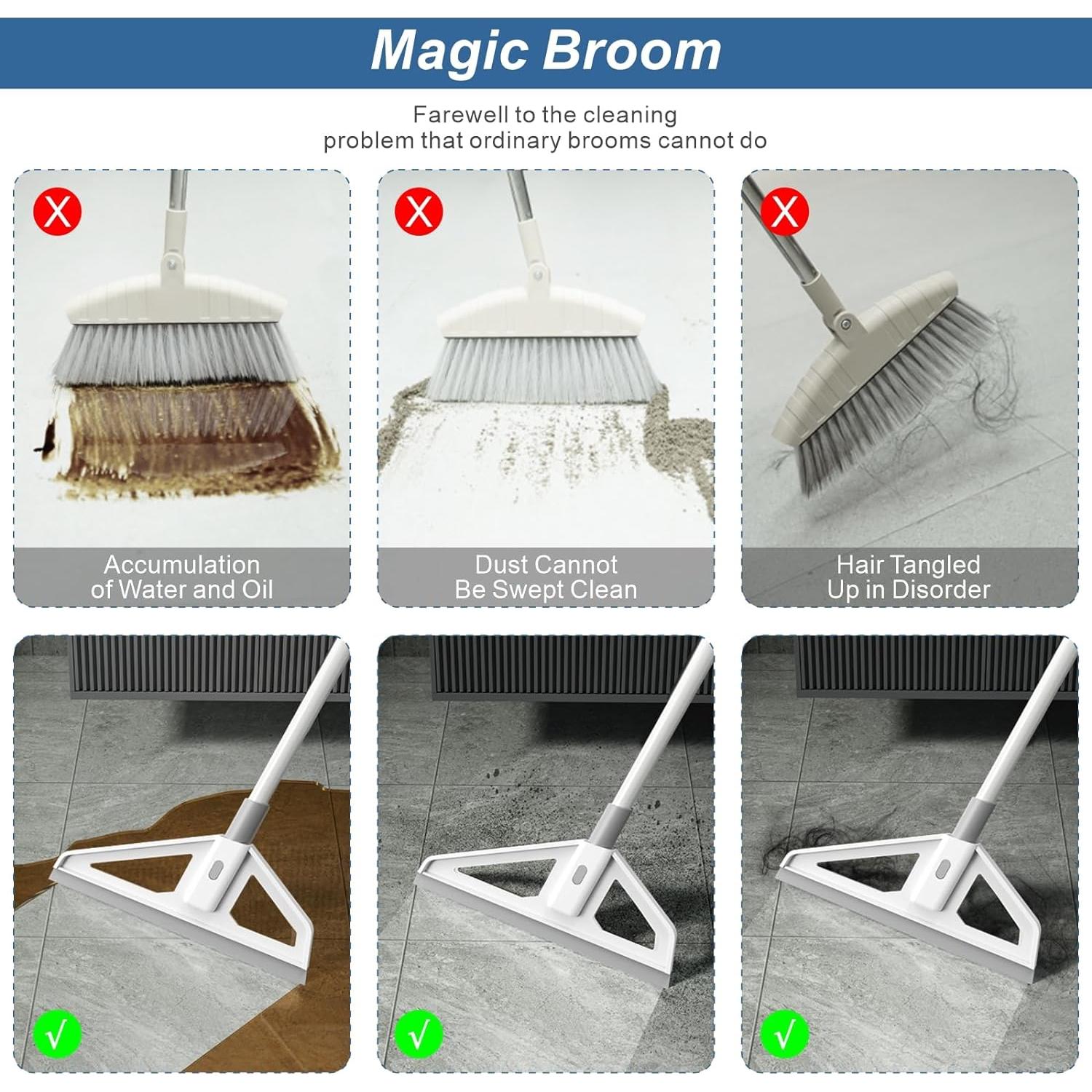 Magic Broom

Farewell to the cleaning problem that ordinary brooms cannot do

X

Accumulation of Water and Oil

X

Dust Cannot Be Swept Clean

X

Hair Tangled Up in Disorder

√

√

√