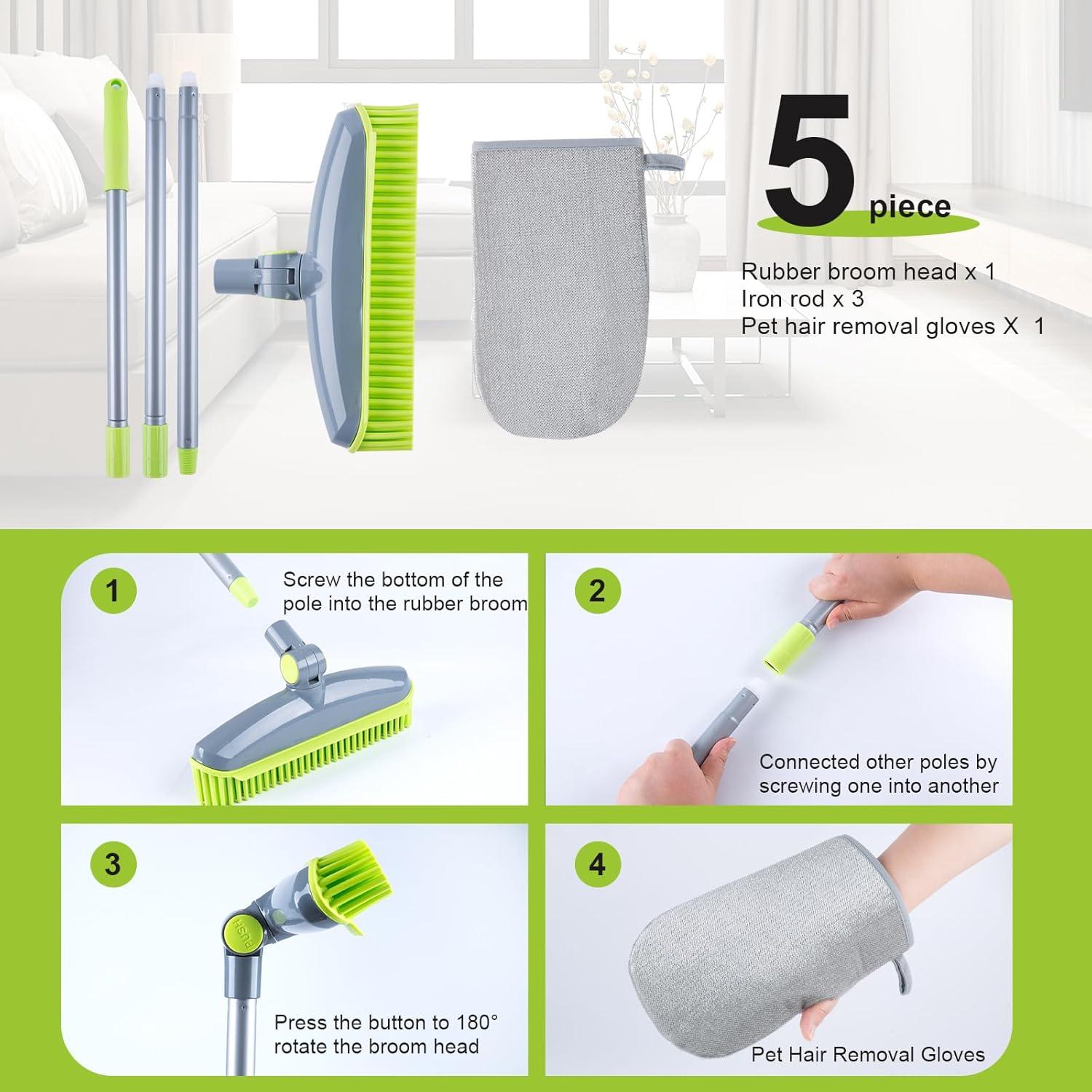 5 piece

Rubber broom head x 1
Iron rod x 3
Pet hair removal gloves X 1

1

Screw the bottom of the pole into the rubber broom

2

Connected other poles by screwing one into another

3

PUSH

Press the button to 180° rotate the broom head

4

Pet Hair Removal Gloves