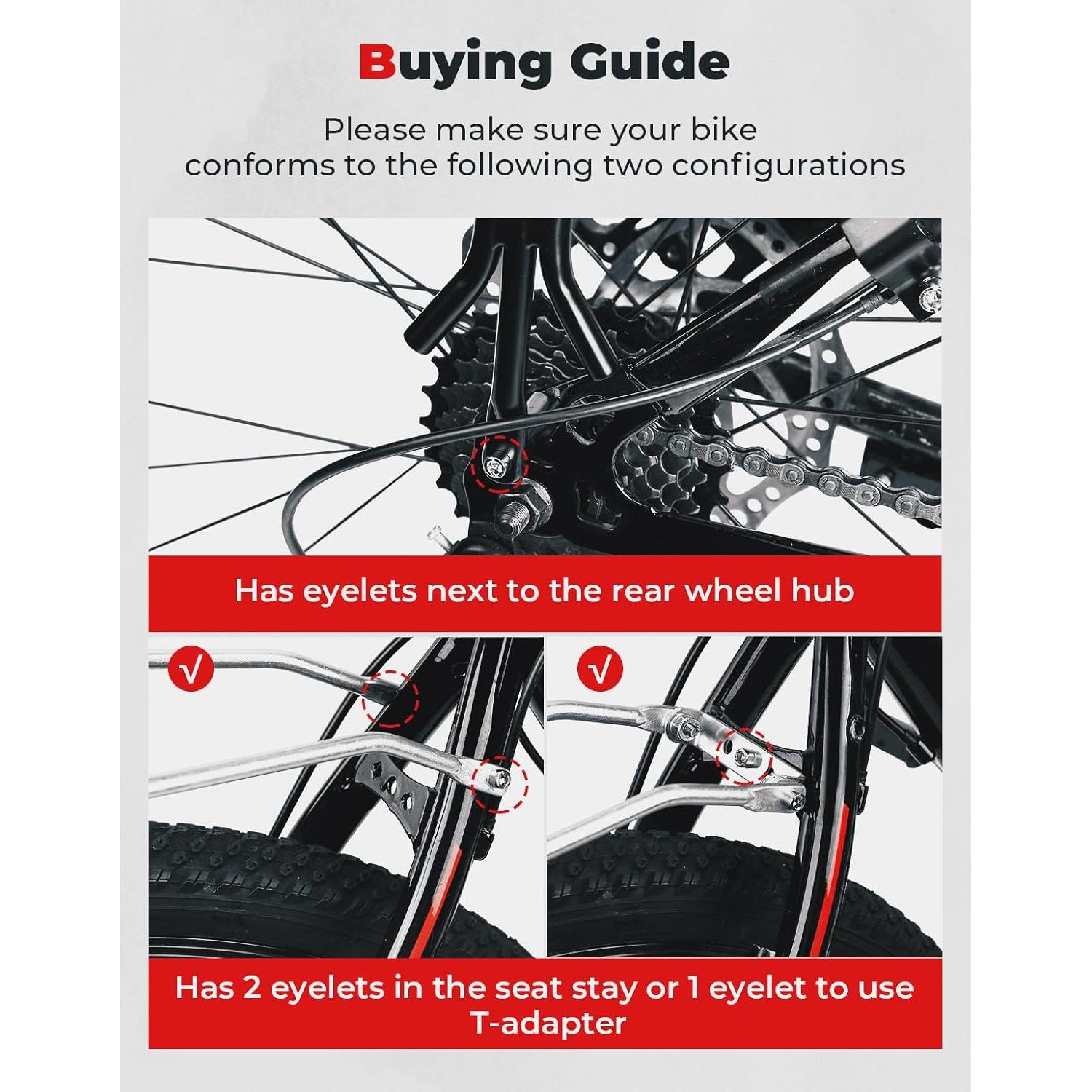 Buying Guide

Please make sure your bike conforms to the following two configurations

Has eyelets next to the rear wheel hub

√

√

Has 2 eyelets in the seat stay or 1 eyelet to use T-adapter