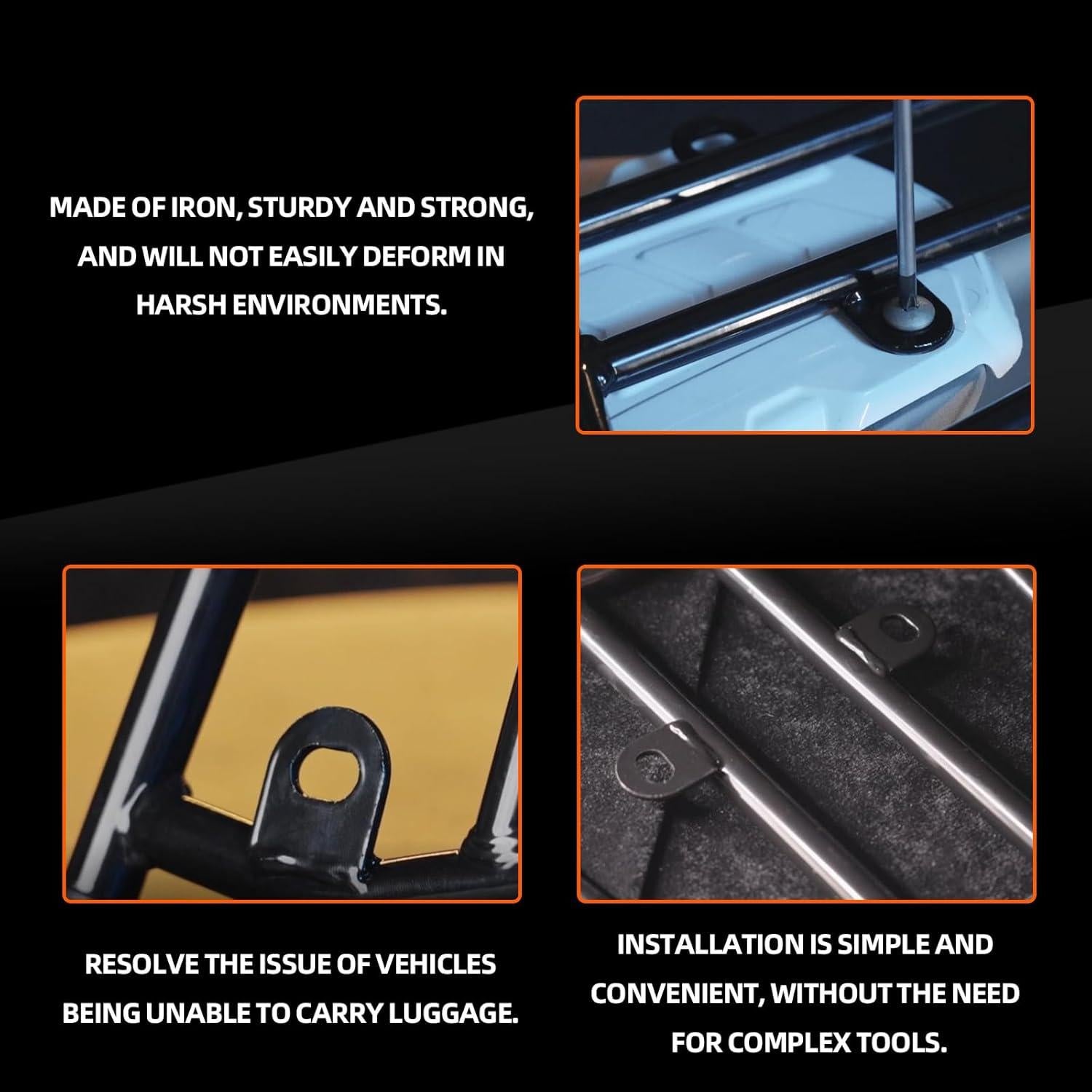 MADE OF IRON, STURDY AND STRONG, AND WILL NOT EASILY DEFORM IN HARSH ENVIRONMENTS.

RESOLVE THE ISSUE OF VEHICLES BEING UNABLE TO CARRY LUGGAGE.

INSTALLATION IS SIMPLE AND CONVENIENT, WITHOUT THE NEED FOR COMPLEX TOOLS.