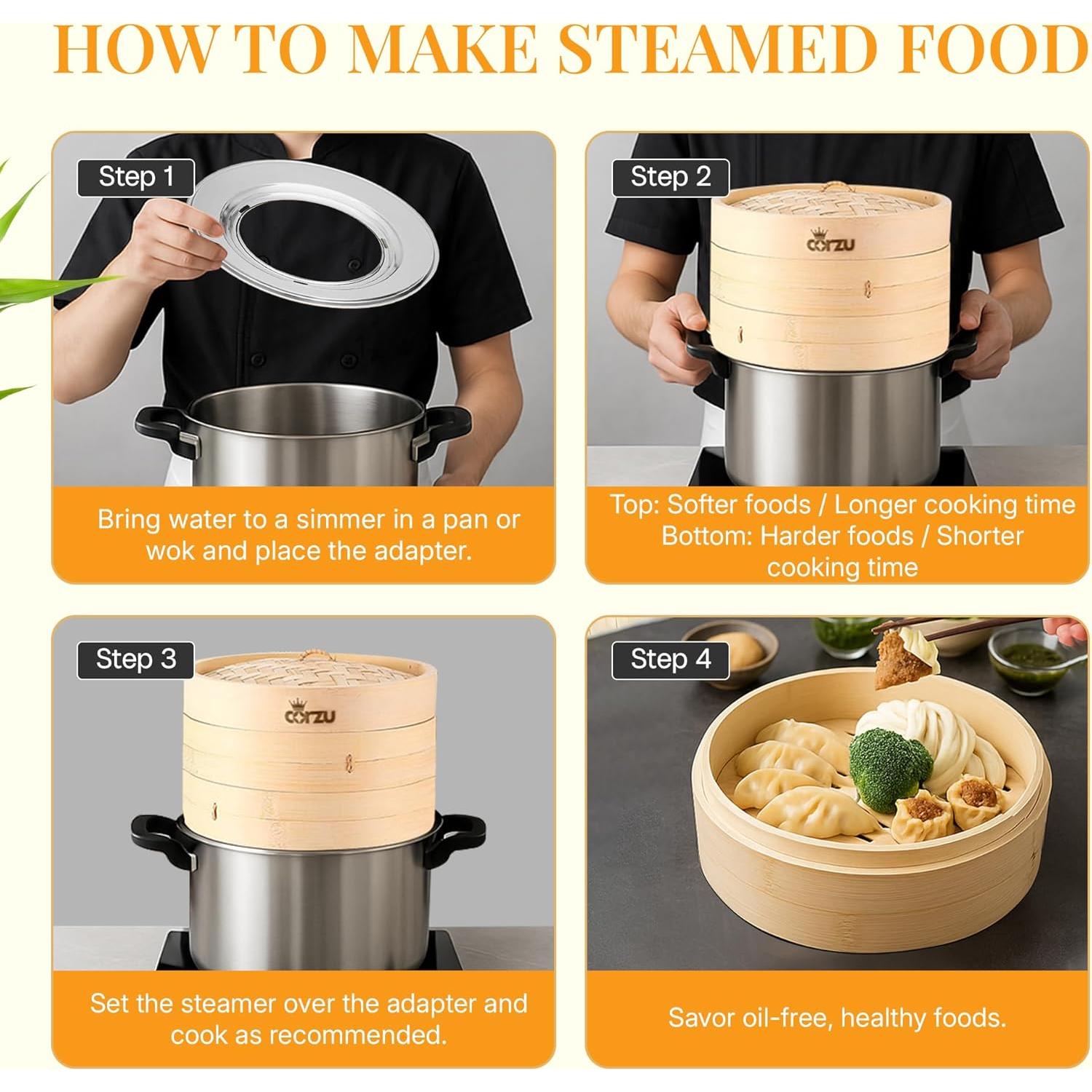 HOW TO MAKE STEAMED FOOD

Step 1

Bring water to a simmer in a pan or wok and place the adapter.

Step 2

corzu

Top: Softer foods / Longer cooking time
Bottom: Harder foods / Shorter cooking time

Step 3

corzu

Set the steamer over the adapter and cook as recommended.

Step 4

Savor oil-free, healthy foods.