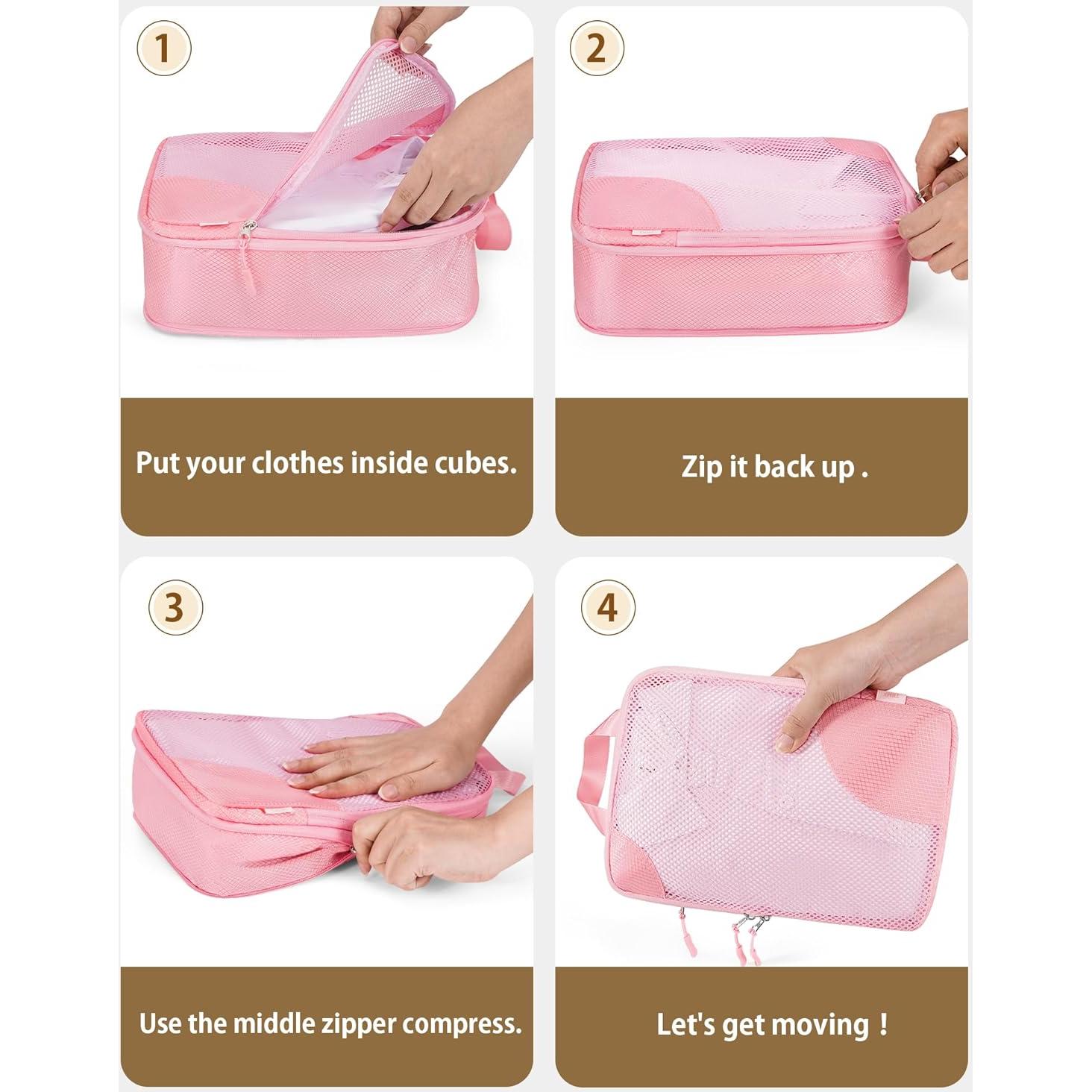 1

Put your clothes inside cubes.

2

Zip it back up .

3

Use the middle zipper compress.

4

Let's get moving !