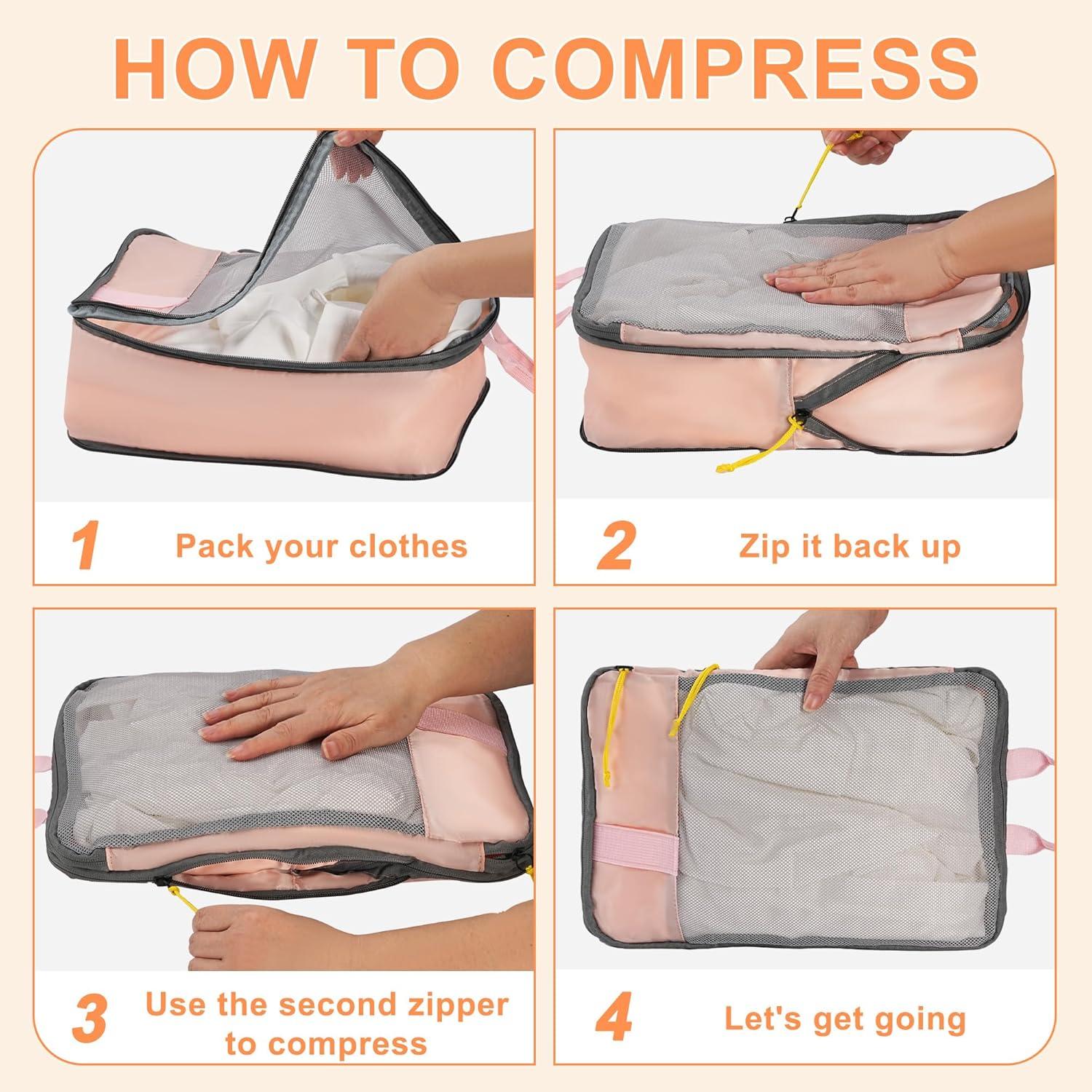 HOW TO COMPRESS

1 Pack your clothes

2 Zip it back up

3 Use the second zipper to compress

4 Let's get going