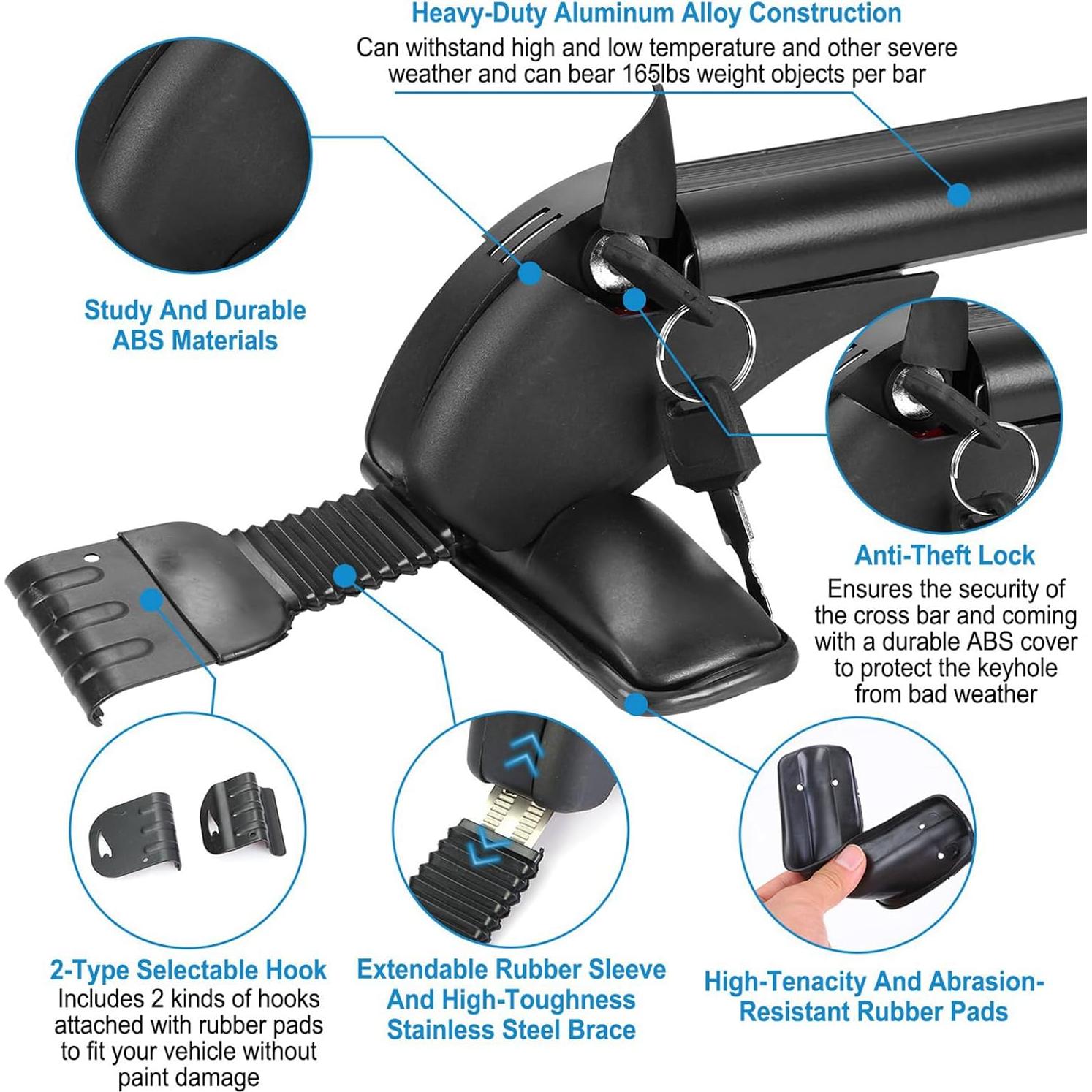 Heavy-Duty Aluminum Alloy Construction
Can withstand high and low temperature and other severe weather and can bear 165lbs weight objects per bar

Study And Durable ABS Materials

Anti-Theft Lock
Ensures the security of the cross bar and coming with a durable ABS cover to protect the keyhole from bad weather

2-Type Selectable Hook
Includes 2 kinds of hooks attached with rubber pads to fit your vehicle without paint damage

Extendable Rubber Sleeve And High-Toughness Stainless Steel Brace

High-Tenacity And Abrasion-Resistant Rubber Pads