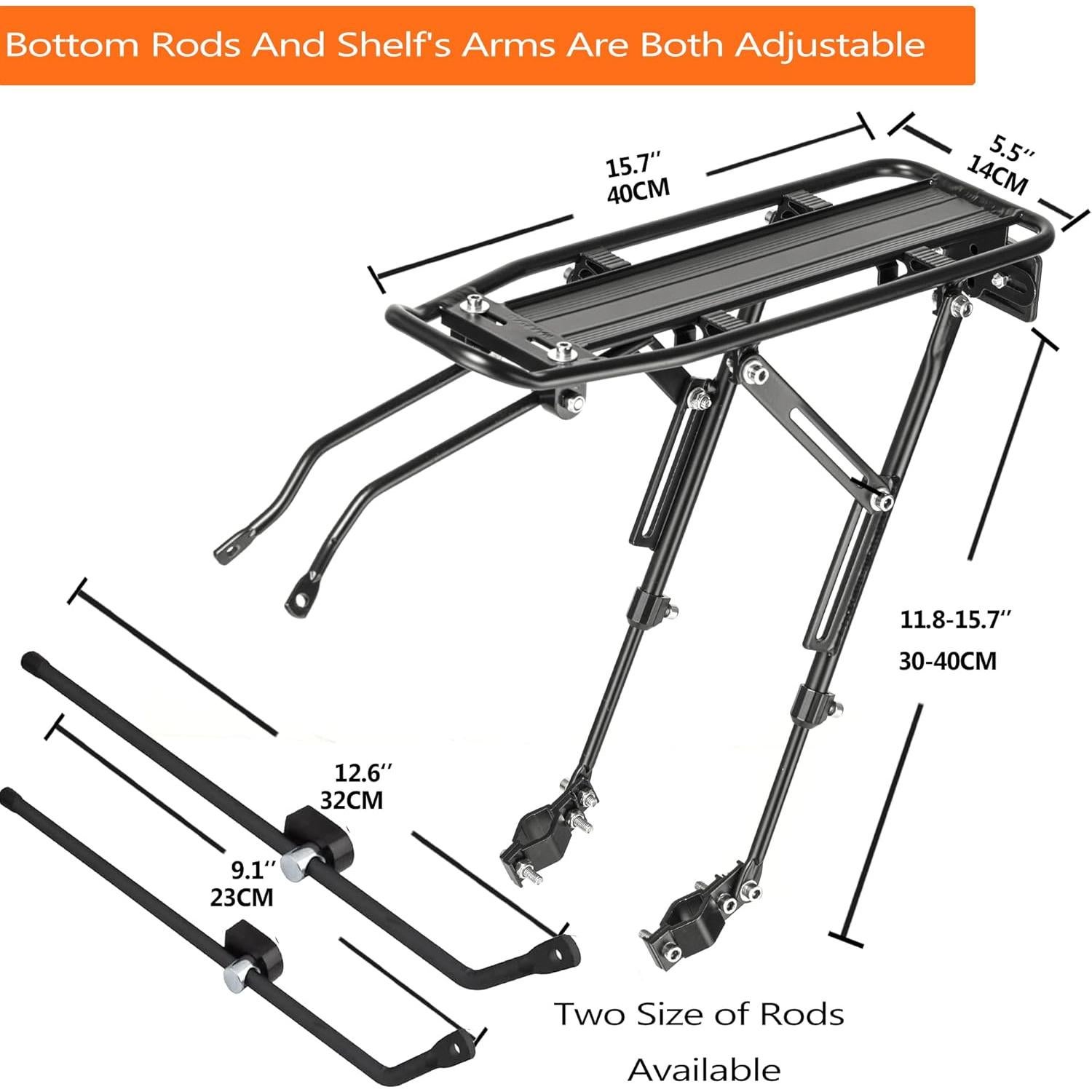 Bottom Rods And Shelf's Arms Are Both Adjustable

15.7′′
40CM

5.5′′
14CM

11.8-15.7′′
30-40CM

12.6′′
32CM

9.1′′
23CM

Two Size of Rods Available