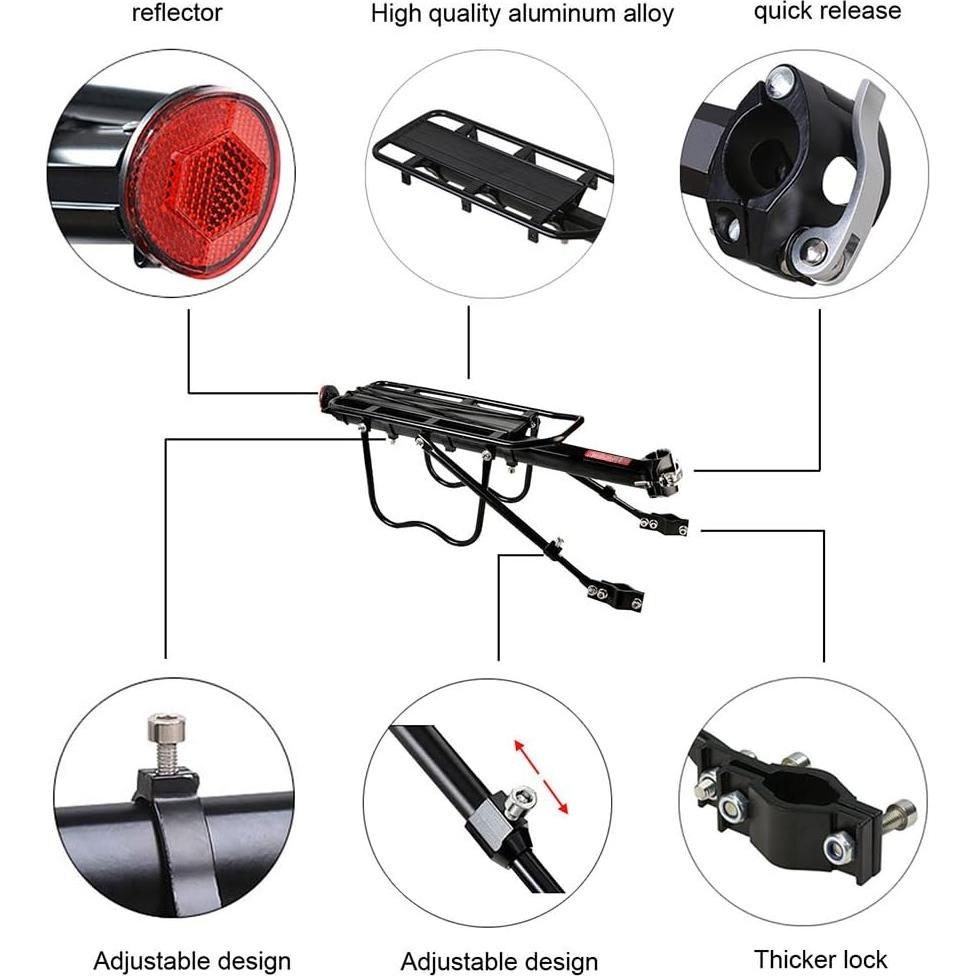 reflector

High quality aluminum alloy

quick release

Adjustable design

Adjustable design

Thicker lock