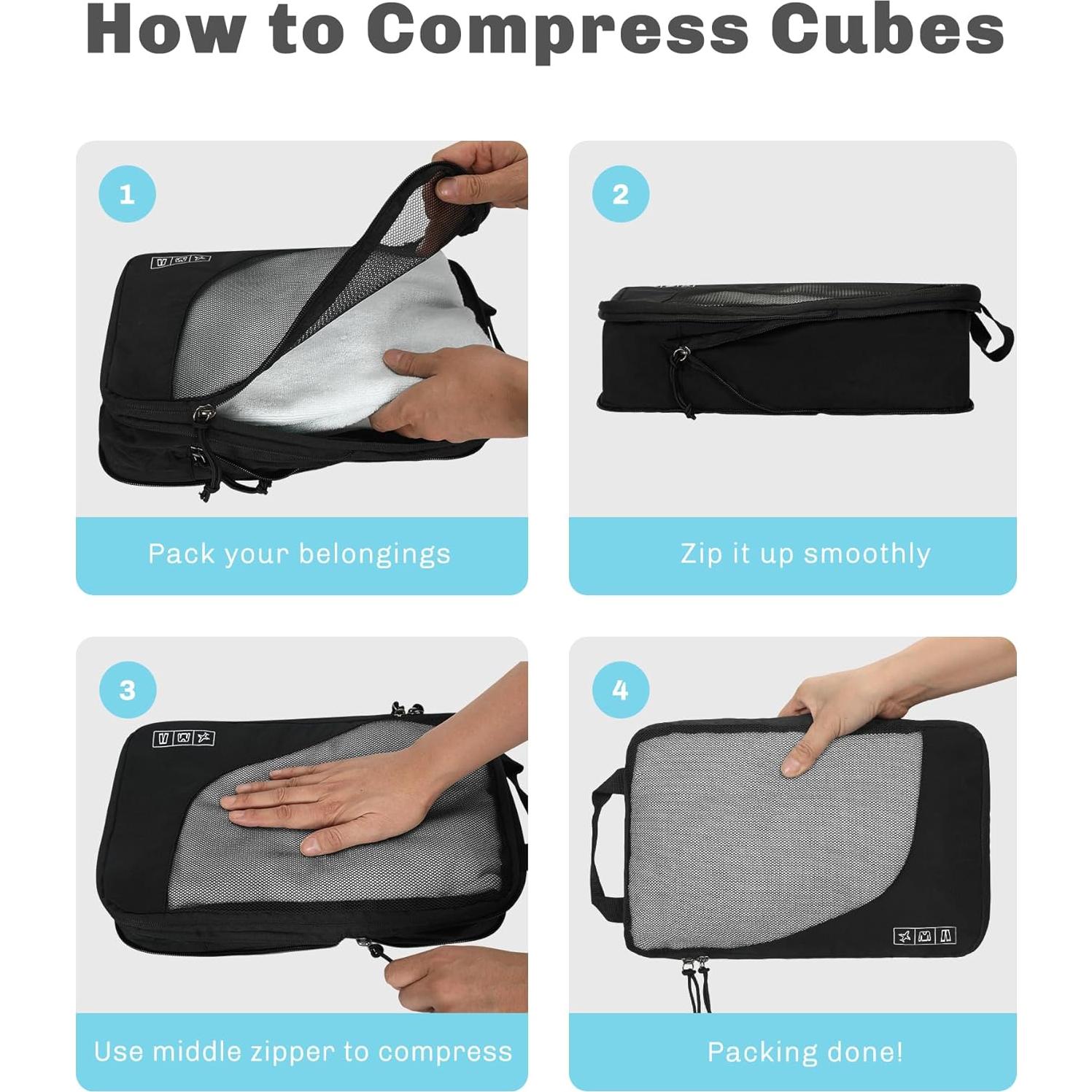 How to Compress Cubes

1

Pack your belongings

2

Zip it up smoothly

3

Use middle zipper to compress

4

Packing done!