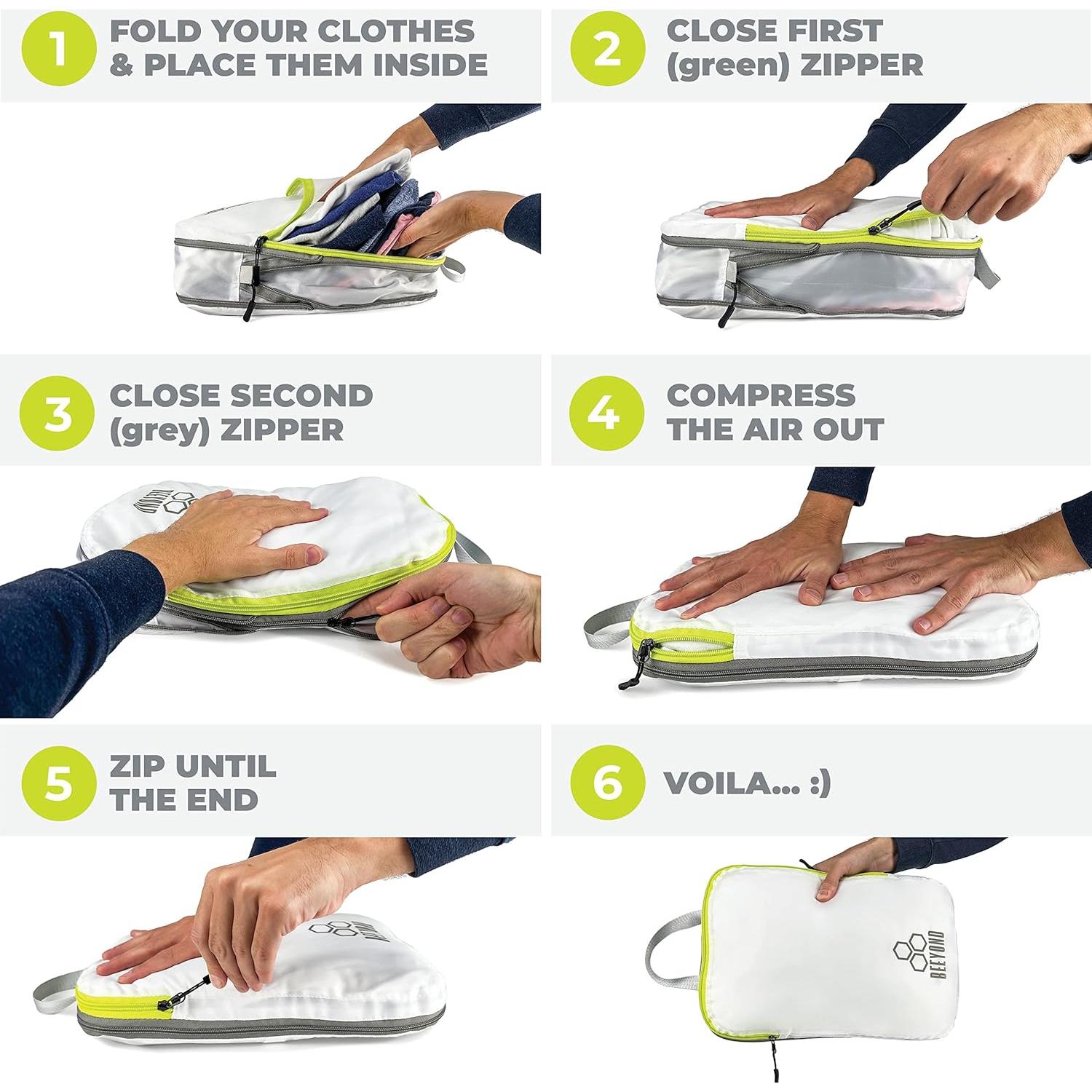 1 FOLD YOUR CLOTHES & PLACE THEM INSIDE

2 CLOSE FIRST (green) ZIPPER

3 CLOSE SECOND (grey) ZIPPER

BEEYOND

4 COMPRESS THE AIR OUT

5 ZIP UNTIL THE END

BEEYOND

6 VOILA... :)

BEEYOND