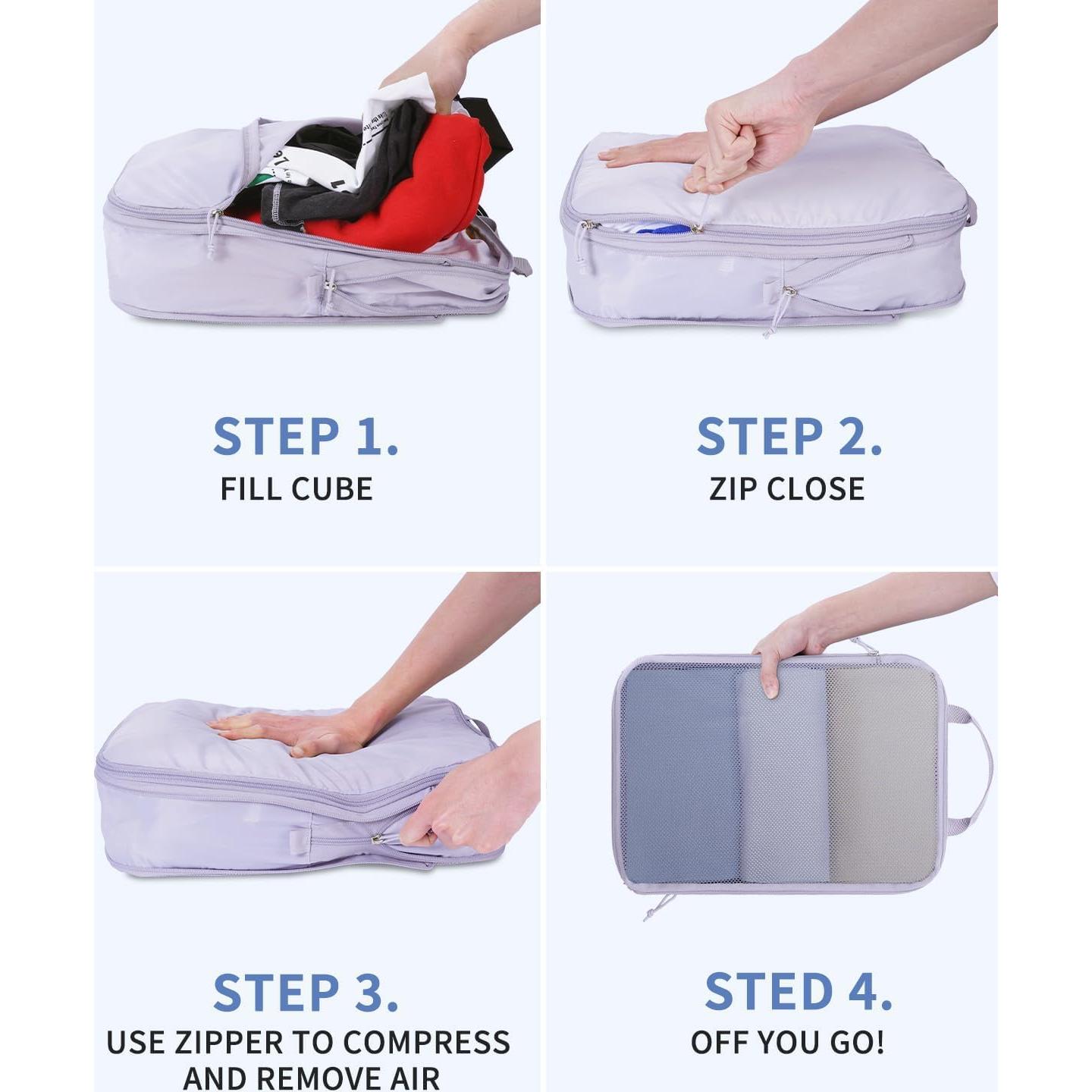 STEP 1.
FILL CUBE

STEP 2.
ZIP CLOSE

STEP 3.
USE ZIPPER TO COMPRESS AND REMOVE AIR

STED 4.
OFF YOU GO!