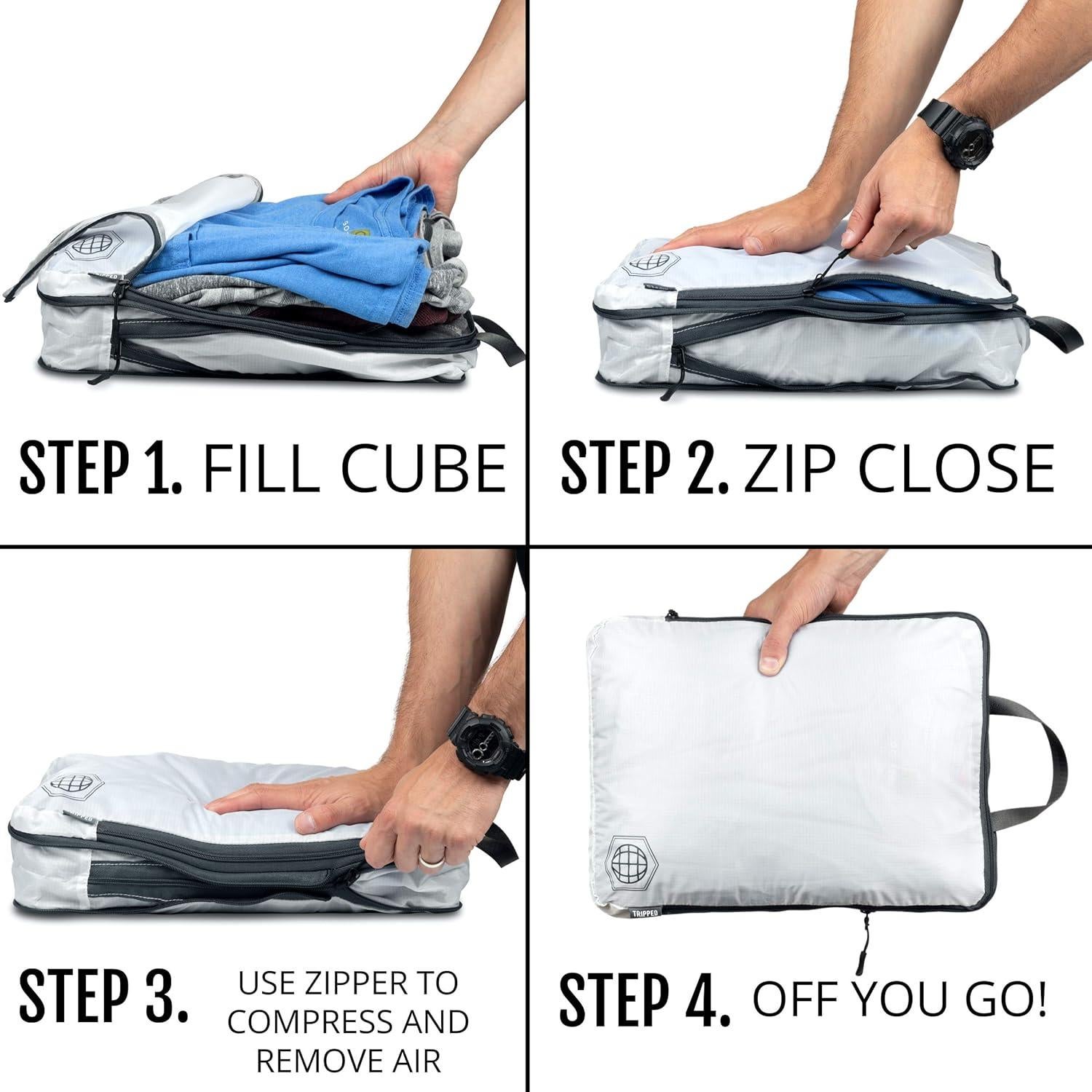 STEP 1. FILL CUBE

STEP 2. ZIP CLOSE

STEP 3. USE ZIPPER TO COMPRESS AND REMOVE AIR

TRIPPED

STEP 4. OFF YOU GO!