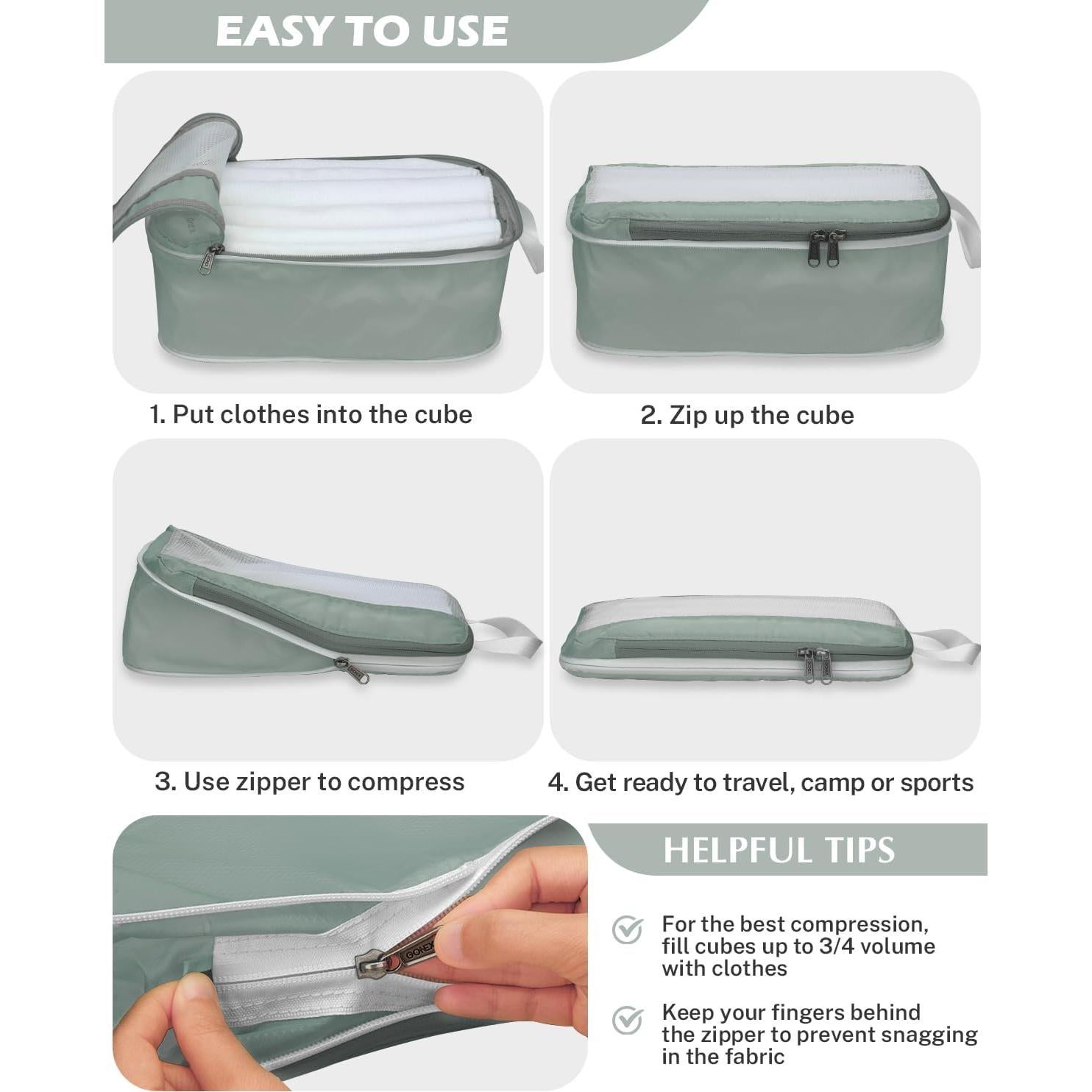 EASY TO USE

1. Put clothes into the cube

2. Zip up the cube

3. Use zipper to compress

4. Get ready to travel, camp or sports

GONEX

HELPFUL TIPS

For the best compression, fill cubes up to 3/4 volume with clothes

Keep your fingers behind the zipper to prevent snagging in the fabric