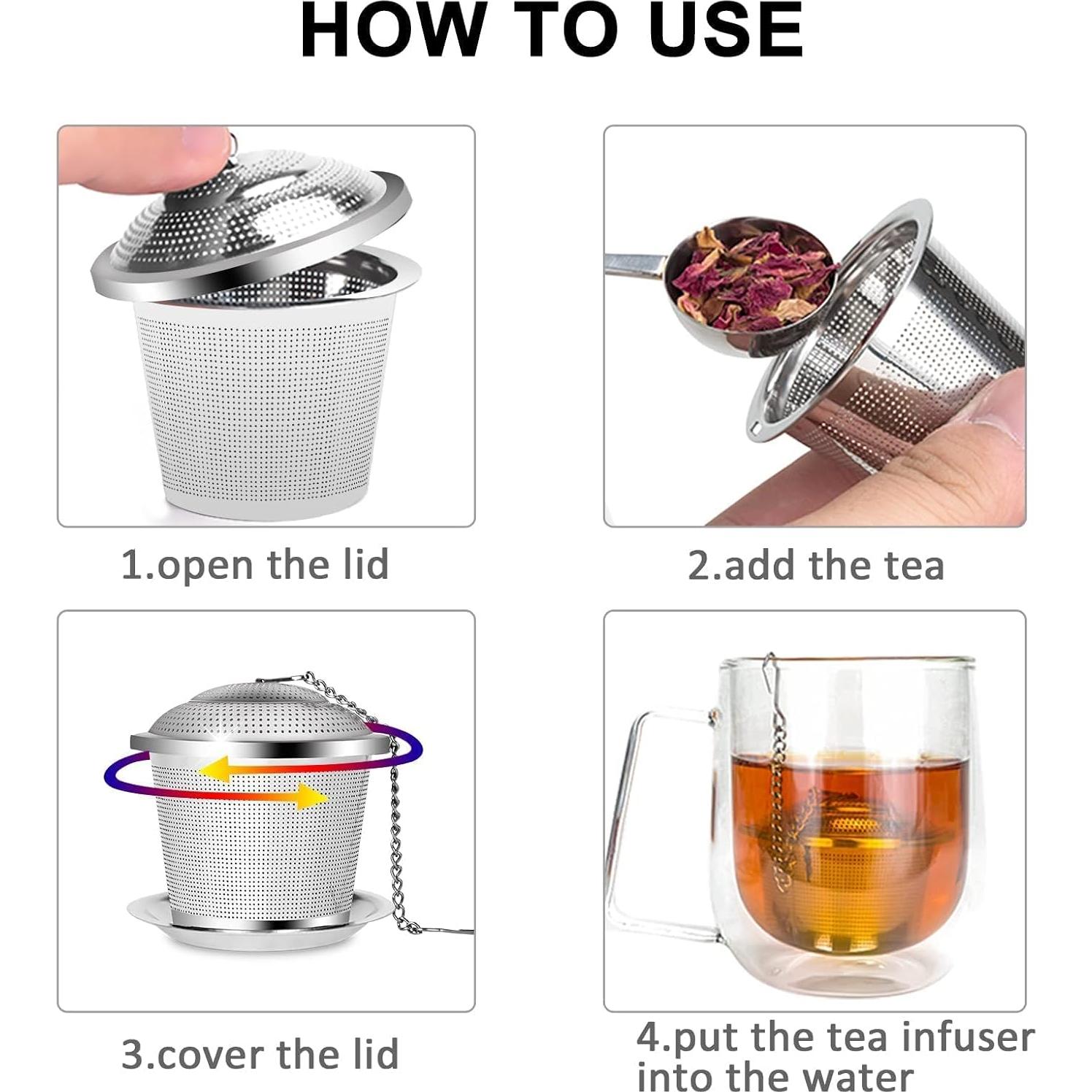 HOW TO USE

1.open the lid

2.add the tea

3.cover the lid

4.put the tea infuser into the water