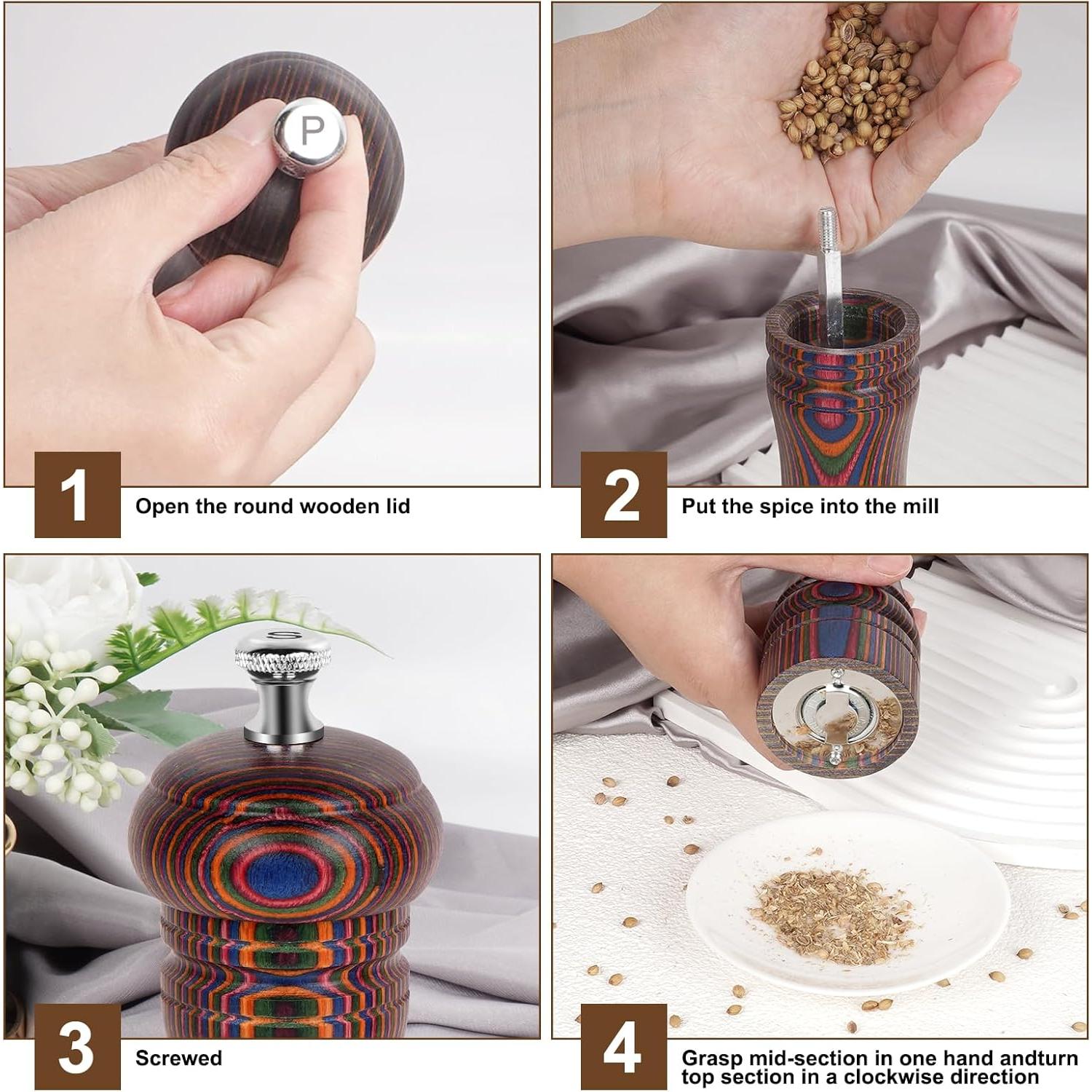 P

1 Open the round wooden lid

2 Put the spice into the mill

S

3 Screwed

4 Grasp mid-section in one hand andturn top section in a clockwise direction