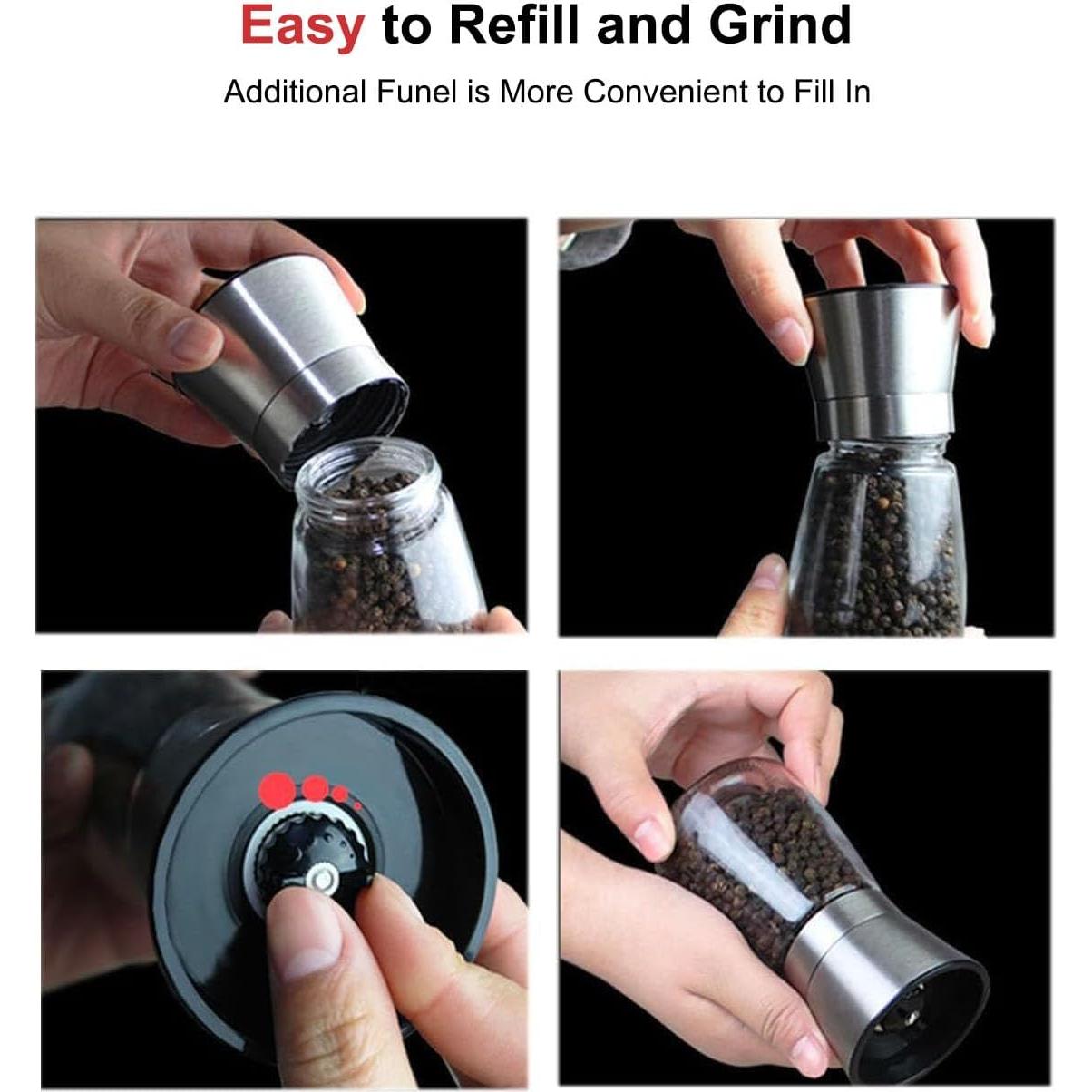 Easy to Refill and Grind

Additional Funel is More Convenient to Fill In