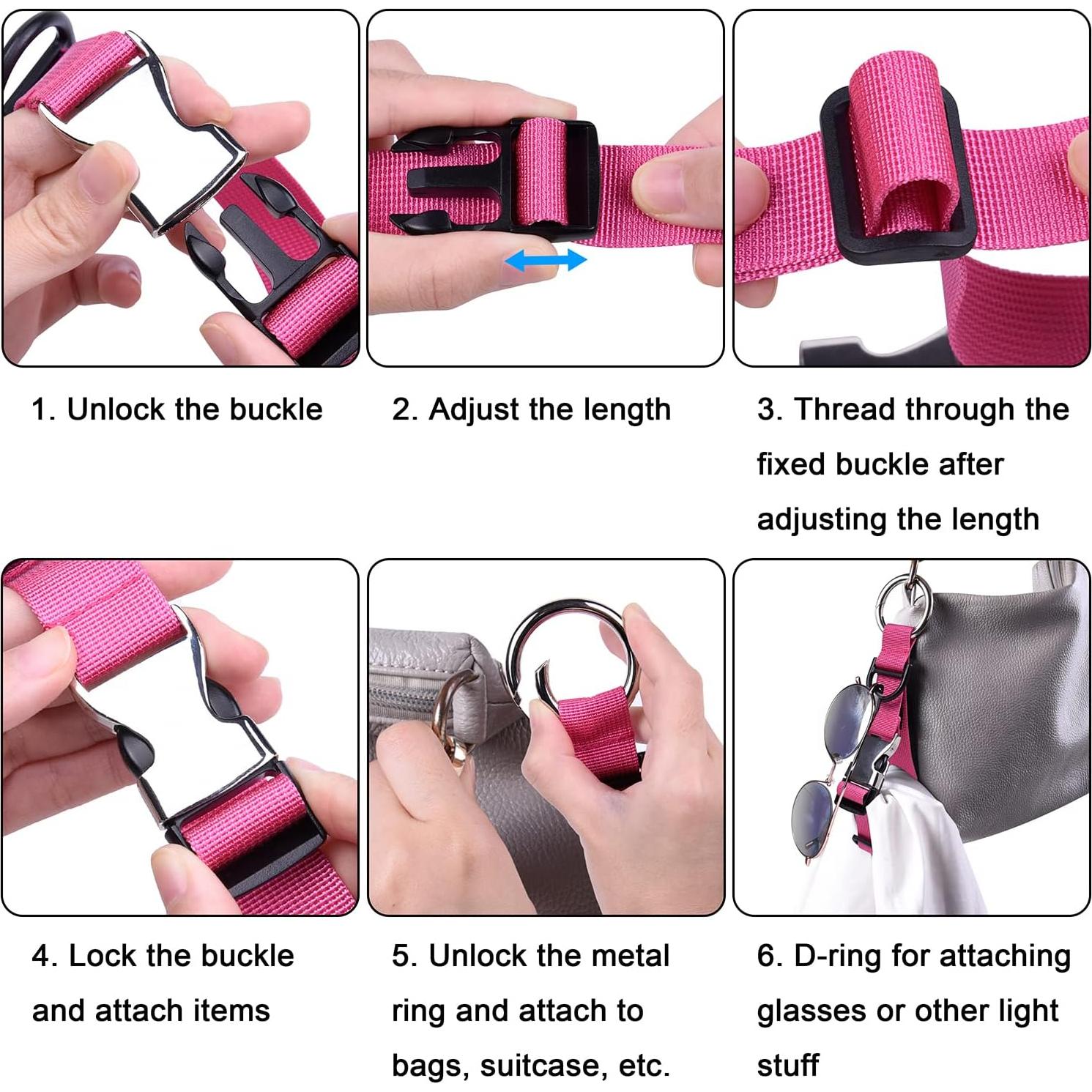 1. Unlock the buckle

2. Adjust the length

3. Thread through the fixed buckle after adjusting the length

4. Lock the buckle and attach items

5. Unlock the metal ring and attach to bags, suitcase, etc.

6. D-ring for attaching glasses or other light stuff